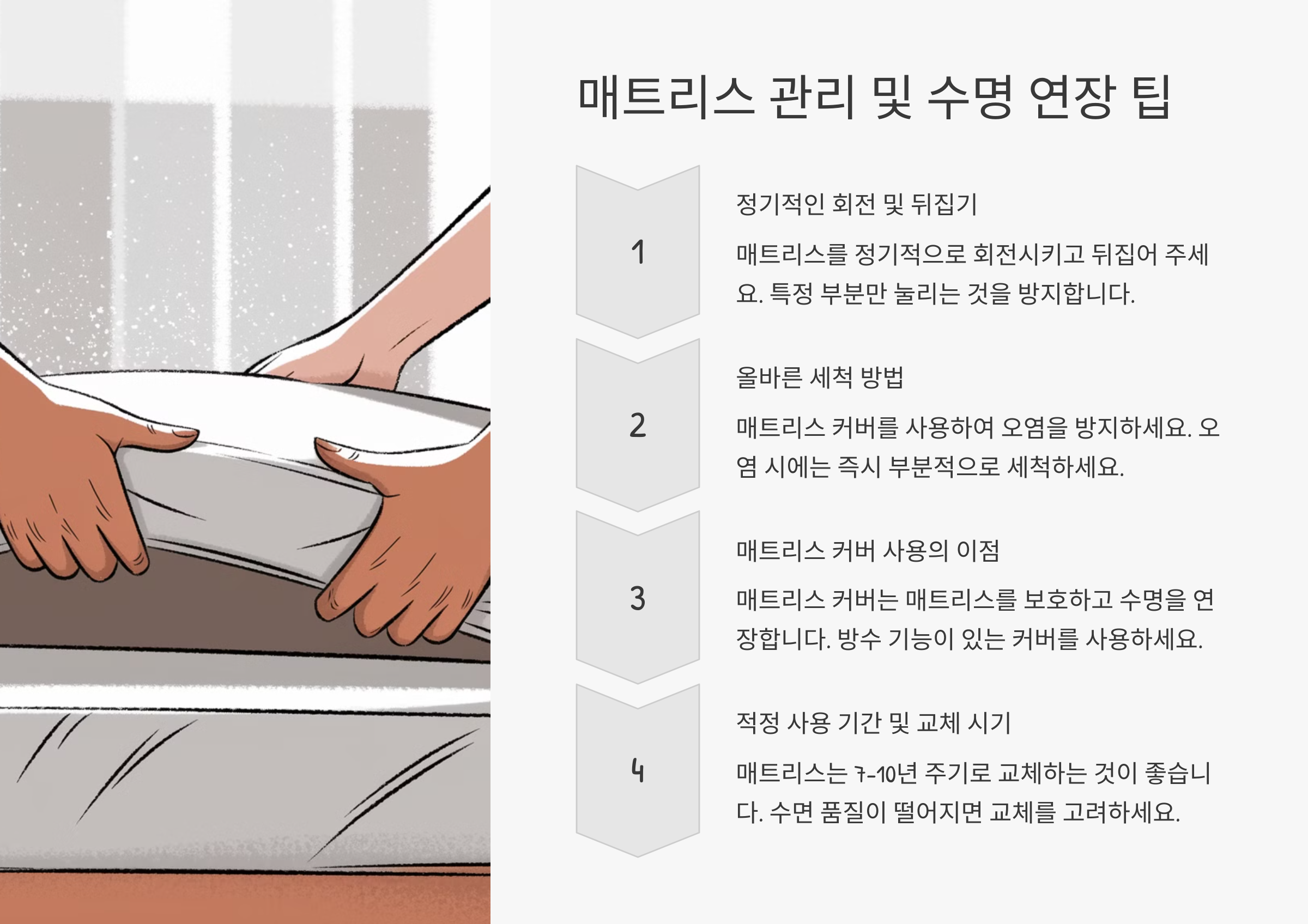 매트리스 관리 및 수명 연장 팁

1

정기적인 회전 및 뒤집기

매트리스를 정기적으로 회전시키고 뒤집어 주세요. 특정 부분만 눌리는 것을 방지합니다.

2

올바른 세척 방법

매트리스 커버를 사용하여 오염을 방지하세요. 오염 시에는 즉시 부분적으로 세척하세요.

3

매트리스 커버 사용의 이점

매트리스 커버는 매트리스를 보호하고 수명을 연장합니다. 방수 기능이 있는 커버를 사용하세요.

4

적정 사용 기간 및 교체 시기

매트리스는 7-10년 주기로 교체하는 것이 좋습니다. 수면 품질이 떨어지면 교체를 고려하세요.