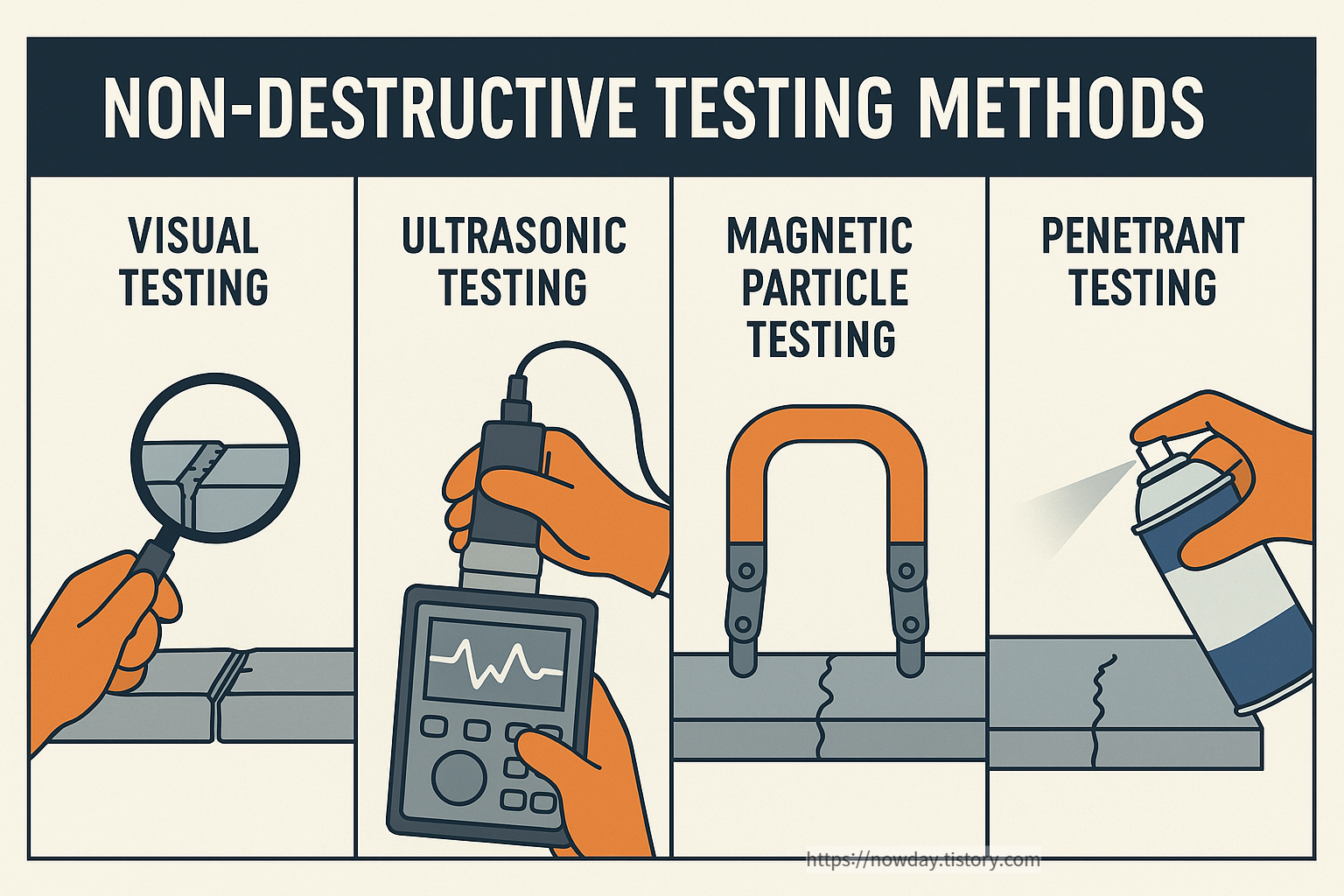 NON-DESTRUCTIVE TESTING METHODS

VISUAL TESTING

ULTRASONIC TESTING

MAGNETIC PARTICLE TESTING

PENETRANT TESTING

https://nowday.tistory.com