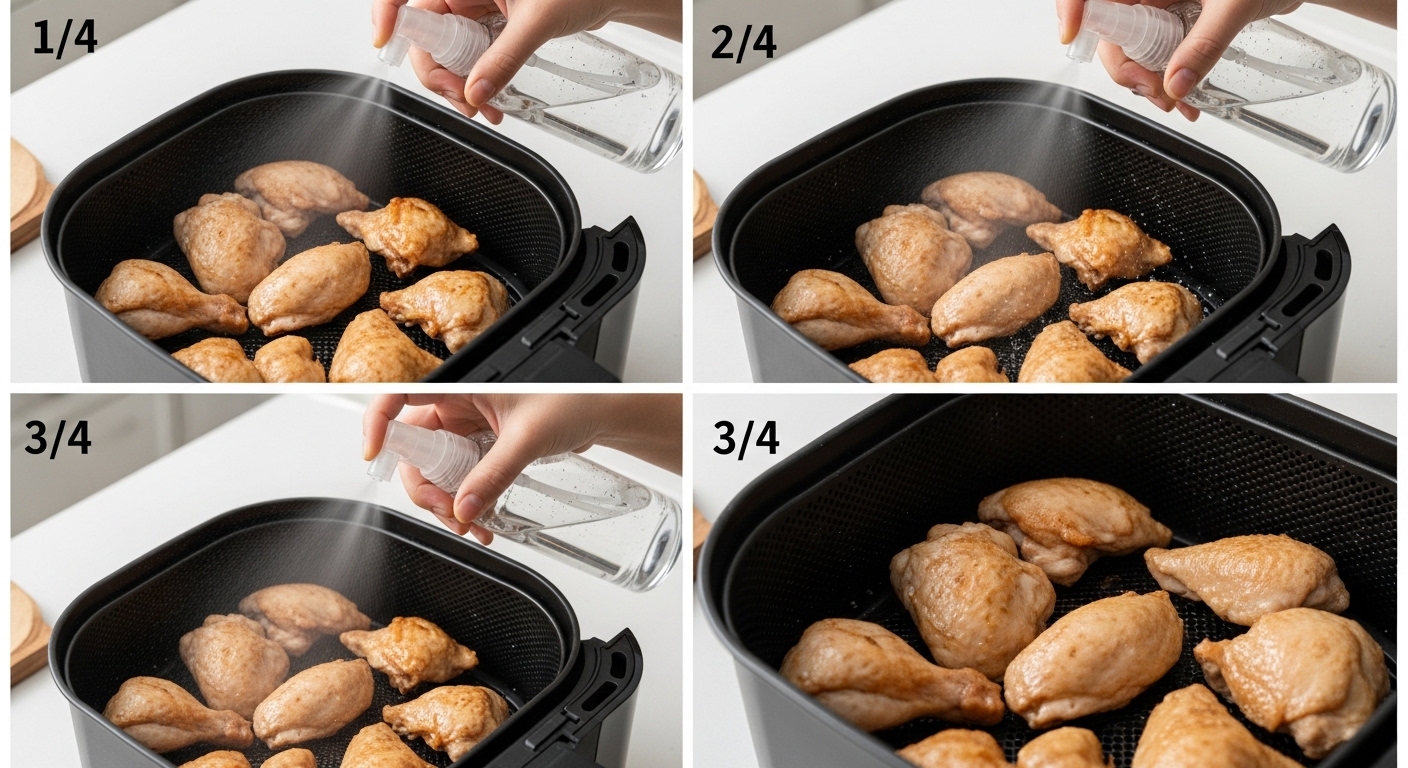 1/4

2/4

3/4

3/4