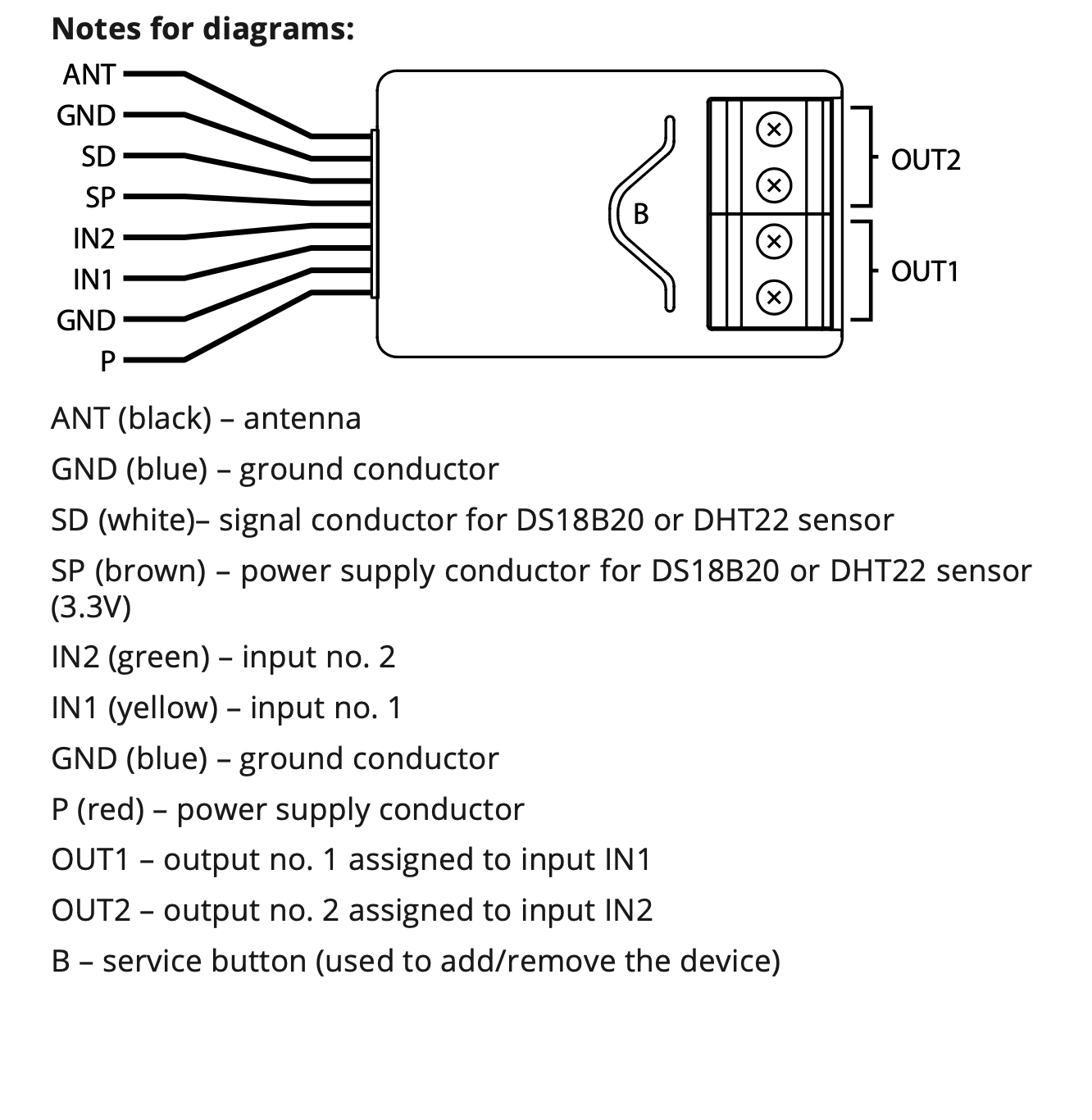 Notes for diagrams:

ANT
GND
SD
SP
IN2
IN1
GND
P

B

OUT2
OUT1

ANT (black) – antenna

GND (blue) – ground conductor

SD (white)– signal conductor for DS18B20 or DHT22 sensor

SP (brown) – power supply conductor for DS18B20 or DHT22 sensor (3.3V)

IN2 (green) – input no. 2

IN1 (yellow) – input no. 1

GND (blue) – ground conductor

P (red) – power supply conductor

OUT1 – output no. 1 assigned to input IN1

OUT2 – output no. 2 assigned to input IN2

B – service button (used to add/remove the device)