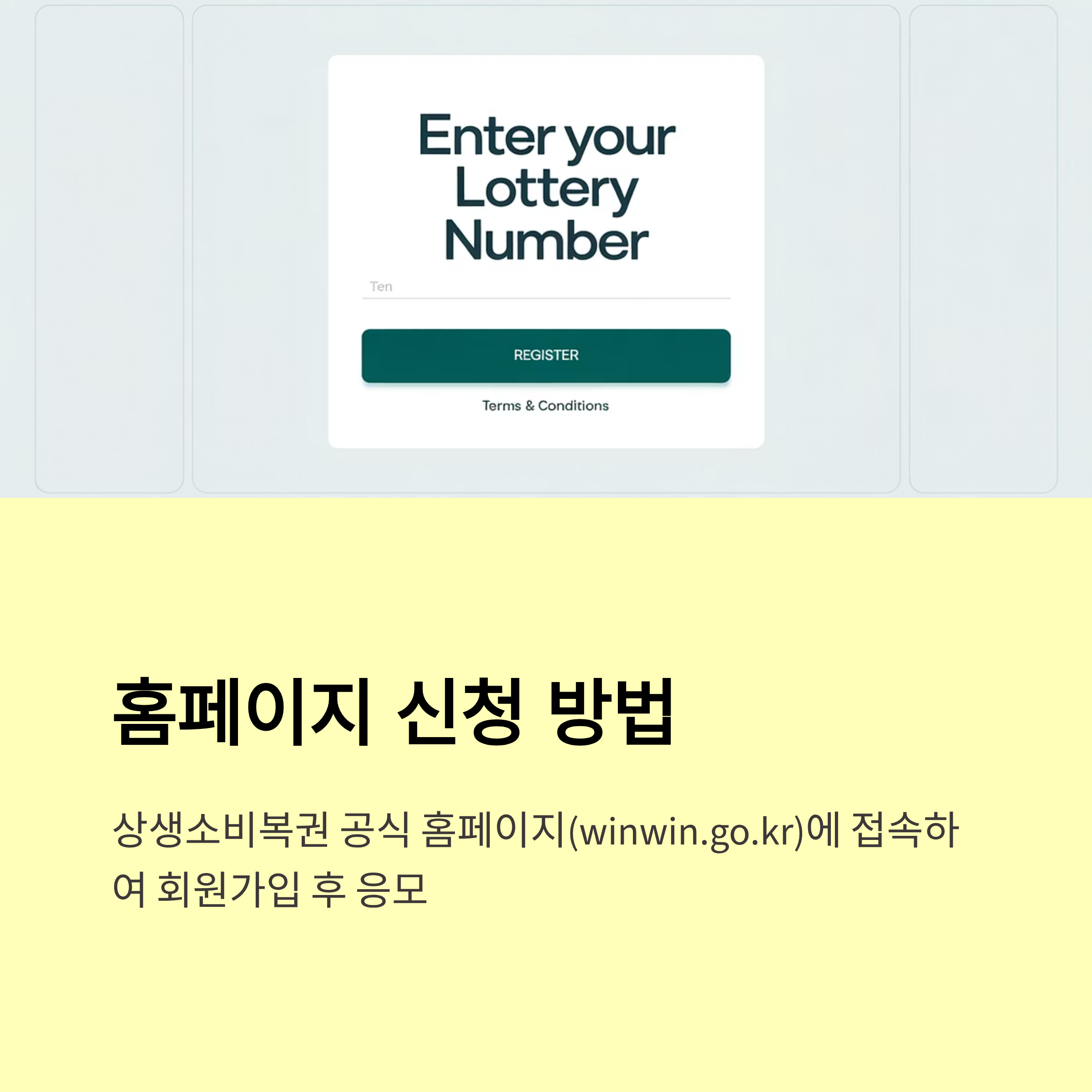 Enter your Lottery Number

Ten

REGISTER

Terms & Conditions

홈페이지 신청 방법

상생소비복권 공식 홈페이지(winwin.go.kr)에 접속하여 회원가입 후 응모