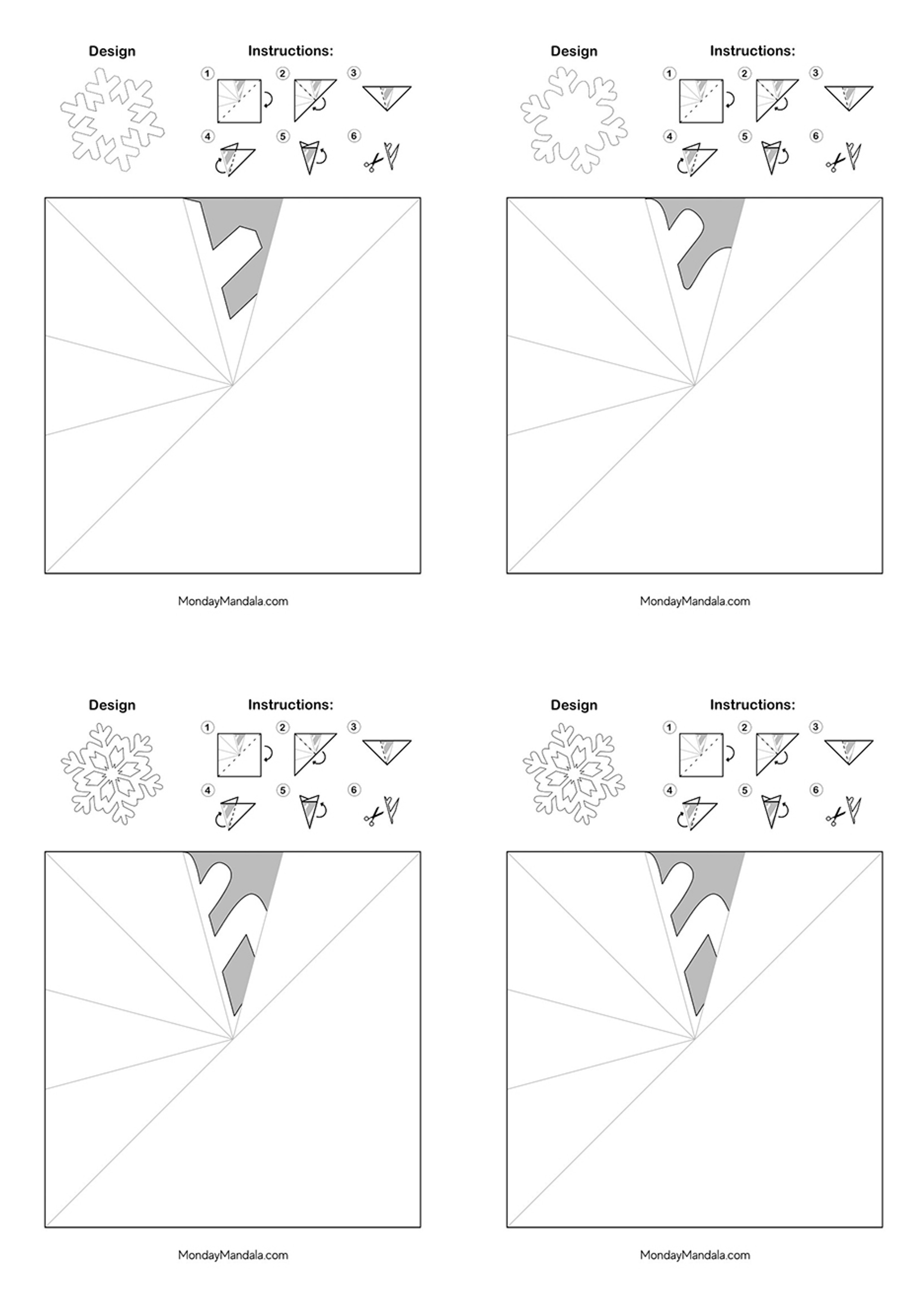 Design

Instructions:

1 2 3 4 5 6

MondayMandala.com

Design

Instructions:

1 2 3 4 5 6

MondayMandala.com

Design

Instructions:

1 2 3 4 5 6

MondayMandala.com

Design

Instructions:

1 2 3 4 5 6

MondayMandala.com