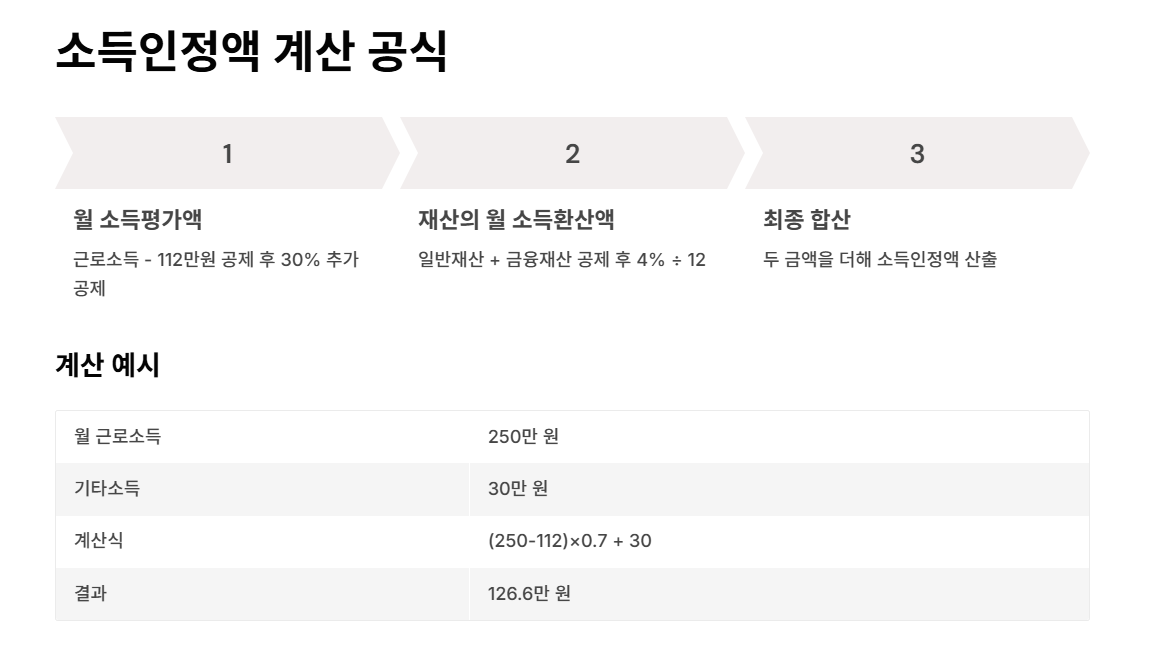 소득인정액 계산 공식

1

월 소득평가액

근로소득 - 112만원 공제 후 30% 추가 공제

2

재산의 월 소득환산액

일반재산 + 금융재산 공제 후 4% ÷ 12

3

최종 합산

두 금액을 더해 소득인정액 산출

계산 예시

| 월 근로소득 | 250만 원 |
|---|---|
| 기타소득 | 30만 원 |
| 계산식 | (250-112)×0.7 + 30 |
| 결과 | 126.6만 원 |