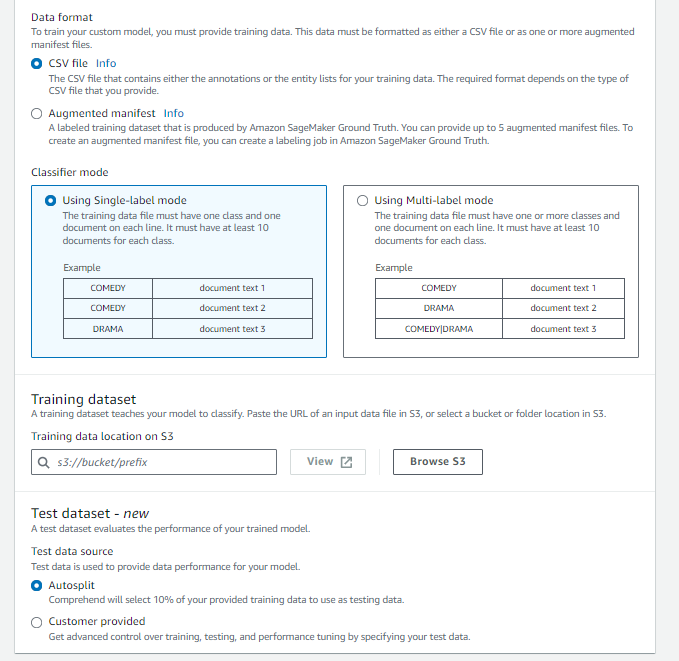 Data format
To train your custom model, you must provide training data. This data must be formatted as either a CSV file or as one or more augmented manifest files.

CSV file Info
The CSV file that contains either the annotations or the entity lists for your training data. The required format depends on the type of CSV file that you provide.

Augmented manifest Info
A labeled training dataset that is produced by Amazon SageMaker Ground Truth. You can provide up to 5 augmented manifest files. To create an augmented manifest file, you can create a labeling job in Amazon SageMaker Ground Truth.

Classifier mode

Using Single-label mode
The training data file must have one class and one document on each line. It must have at least 10 documents for each class.

Example

| COMEDY | document text 1 |
|---|---|
| COMEDY | document text 2 |
| DRAMA | document text 3 |

Using Multi-label mode
The training data file must have one or more classes and one document on each line. It must have at least 10 documents for each class.

Example

| COMEDY | document text 1 |
|---|---|
| DRAMA | document text 2 |
| COMEDY\|DRAMA | document text 3 |

Training dataset
A training dataset teaches your model to classify. Paste the URL of an input data file in S3, or select a bucket or folder location in S3.

Training data location on S3

s3://bucket/prefix

View

Browse S3

Test dataset - new
A test dataset evaluates the performance of your trained model.

Test data source
Test data is used to provide data performance for your model.

Autosplit
Comprehend will select 10% of your provided training data to use as testing data.

Customer provided
Get advanced control over training, testing, and performance tuning by specifying your test data.