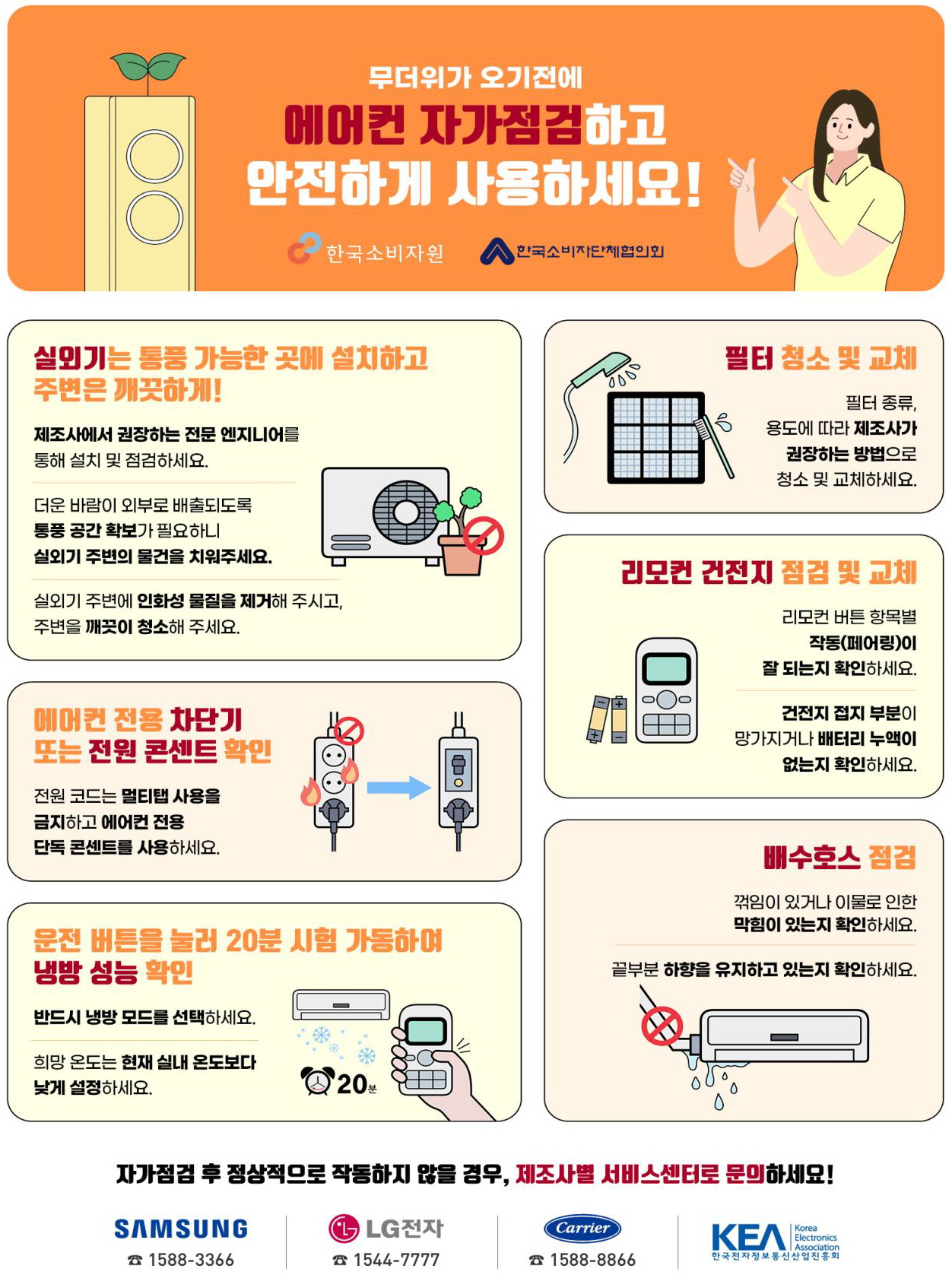 무더위가 오기전에
에어컨 자가점검하고
안전하게 사용하세요!

한국소비자원 한국소비자단체협의회

실외기는 통풍 가능한 곳에 설치하고 주변은 깨끗하게!

제조사에서 권장하는 전문 엔지니어를 통해 설치 및 점검하세요.

더운 바람이 외부로 배출되도록 통풍 공간 확보가 필요하니 실외기 주변의 물건을 치워주세요.

실외기 주변에 인화성 물질을 제거해 주시고, 주변을 깨끗이 청소해 주세요.

에어컨 전용 차단기 또는 전원 콘센트 확인

전원 코드는 멀티탭 사용을 금지하고 에어컨 전용 단독 콘센트를 사용하세요.

운전 버튼을 눌러 20분 시험 가동하여 냉방 성능 확인

반드시 냉방 모드를 선택하세요.

희망 온도는 현재 실내 온도보다 낮게 설정하세요.

20분

필터 청소 및 교체

필터 종류, 용도에 따라 제조사가 권장하는 방법으로 청소 및 교체하세요.

리모컨 건전지 점검 및 교체

리모컨 버튼 항목별 작동(페어링)이 잘 되는지 확인하세요.

건전지 접지 부분이 망가지거나 배터리 누액이 없는지 확인하세요.

배수호스 점검

꺾임이 있거나 이물로 인한 막힘이 있는지 확인하세요.

끝부분 하향을 유지하고 있는지 확인하세요.

자가점검 후 정상적으로 작동하지 않을 경우, 제조사별 서비스센터로 문의하세요!

SAMSUNG ☎ 1588-3366
LG전자 ☎ 1544-7777
Carrier ☎ 1588-8866
KEA Korea Electronics Association 한국전자정보통신산업진흥회