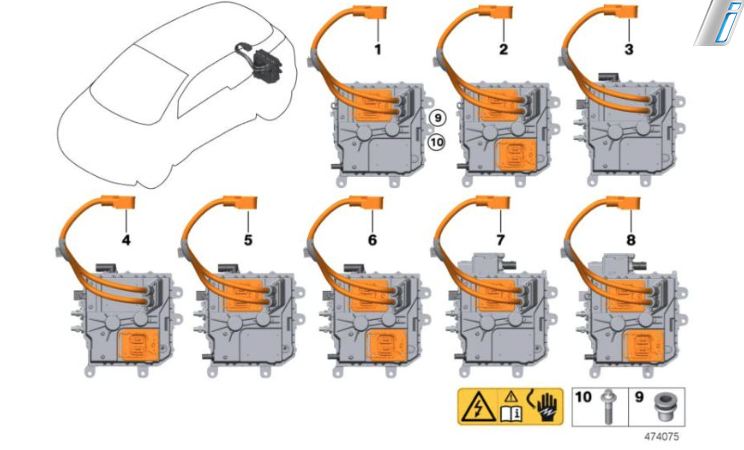 1
2
3
9
10
4
5
6
7
8
10
9
474075