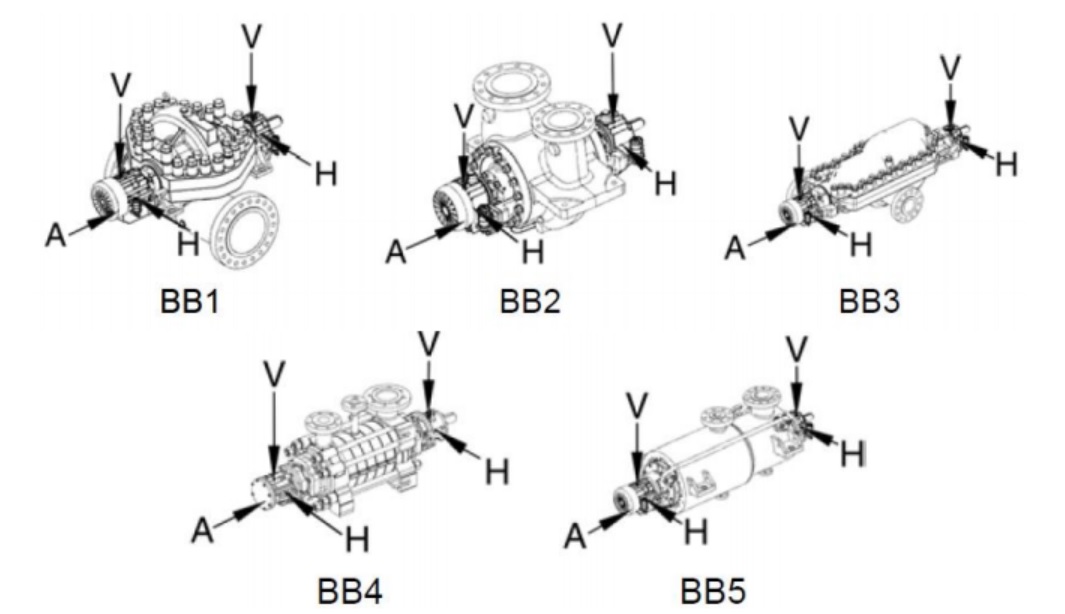 V
V
H
A
H
BB1

V
V
H
A
H
BB2

V
V
H
A
H
BB3

V
V
H
A
H
BB4

V
V
H
A
H
BB5