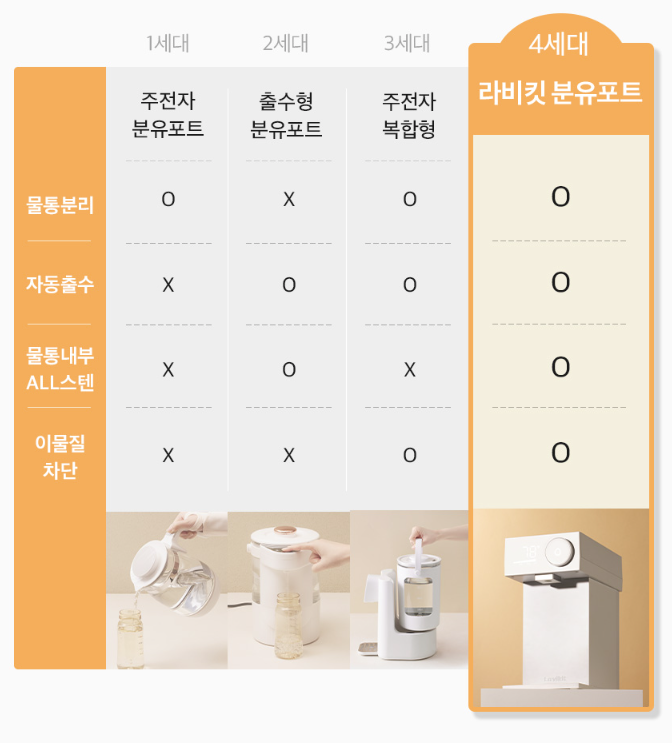 |  | 1세대 | 2세대 | 3세대 | 4세대 |
|---|---|---|---|---|
|  | 주전자 분유포트 | 출수형 분유포트 | 주전자 복합형 | 라비킷 분유포트 |
| 물통분리 | O | X | O | O |
| 자동출수 | X | O | O | O |
| 물통내부 ALL스텐 | X | O | X | O |
| 이물질 차단 | X | X | O | O |