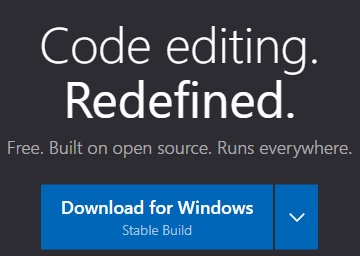 Code editing.
Redefined.

Free. Built on open source. Runs everywhere.

Download for Windows
Stable Build