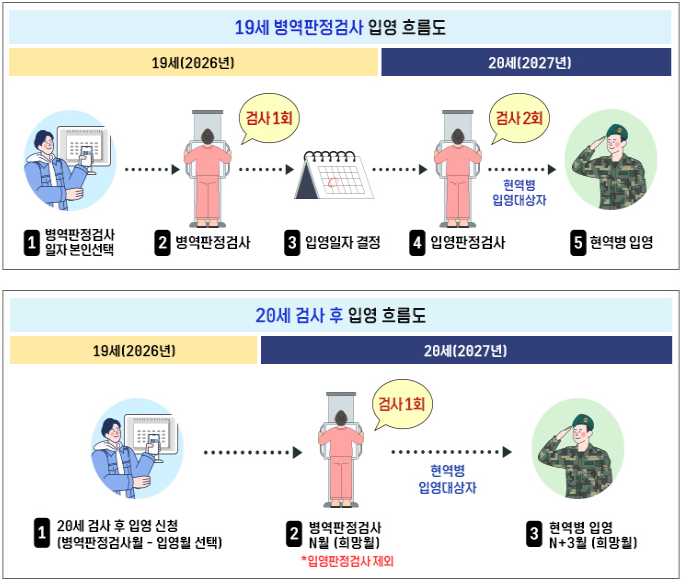 19세 병역판정검사 입영 흐름도

19세(2026년)

20세(2027년)

검사 1회

검사 2회

현역병 입영대상자

1 병역판정검사 일자 본인선택

2 병역판정검사

3 입영일자 결정

4 입영판정검사

5 현역병 입영

20세 검사 후 입영 흐름도

19세(2026년)

20세(2027년)

검사 1회

현역병 입영대상자

1 20세 검사 후 입영 신청 (병역판정검사월 - 입영월 선택)

2 병역판정검사 N월 (희망월)

*입영판정검사 제외

3 현역병 입영 N+3월 (희망월)