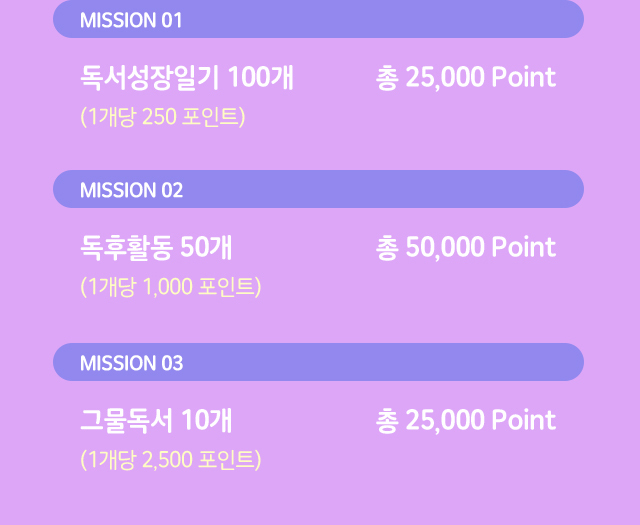 MISSION 01

독서성장일기 100개 총 25,000 Point
(1개당 250 포인트)

MISSION 02

독후활동 50개 총 50,000 Point
(1개당 1,000 포인트)

MISSION 03

그물독서 10개 총 25,000 Point
(1개당 2,500 포인트)