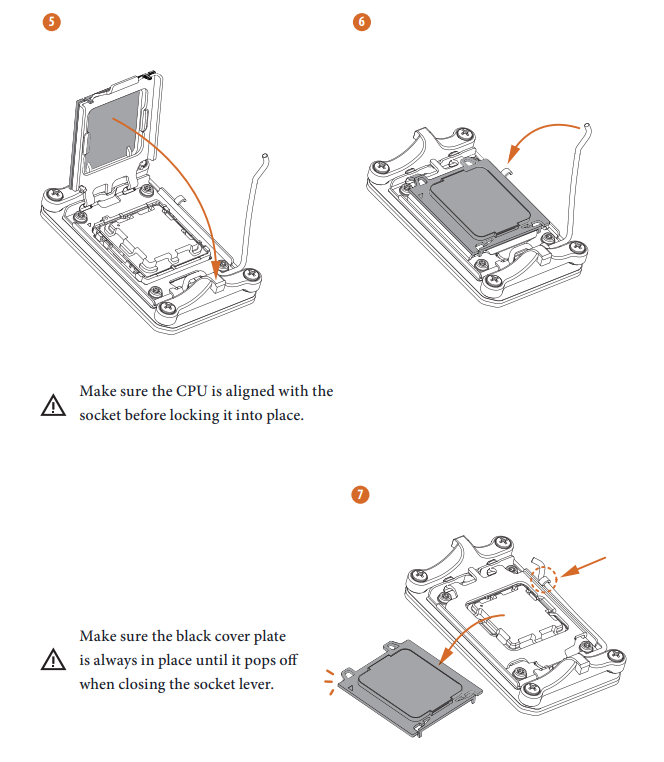 5

6

Make sure the CPU is aligned with the socket before locking it into place.

7

Make sure the black cover plate is always in place until it pops off when closing the socket lever.