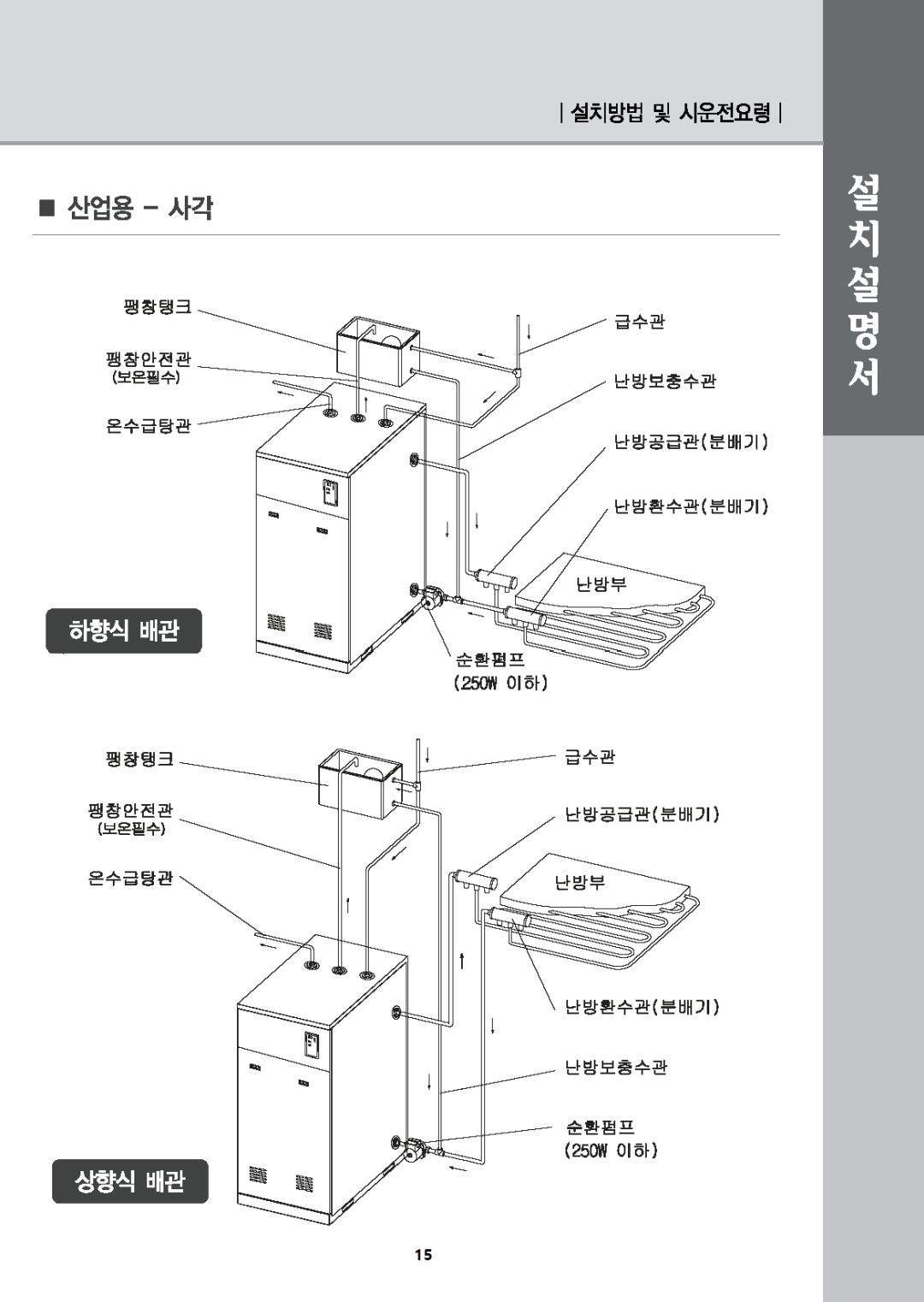 | 설치방법 및 시운전요령 |

설치설명서

■ 산업용 - 사각

팽창탱크

팽창안전관
(보온필수)

온수급탕관

급수관

난방보충수관

난방공급관(분배기)

난방환수관(분배기)

난방부

하향식 배관

순환펌프
(250W 이하)

팽창탱크

팽창안전관
(보온필수)

온수급탕관

급수관

난방공급관(분배기)

난방부

난방환수관(분배기)

난방보충수관

순환펌프
(250W 이하)

상향식 배관

15