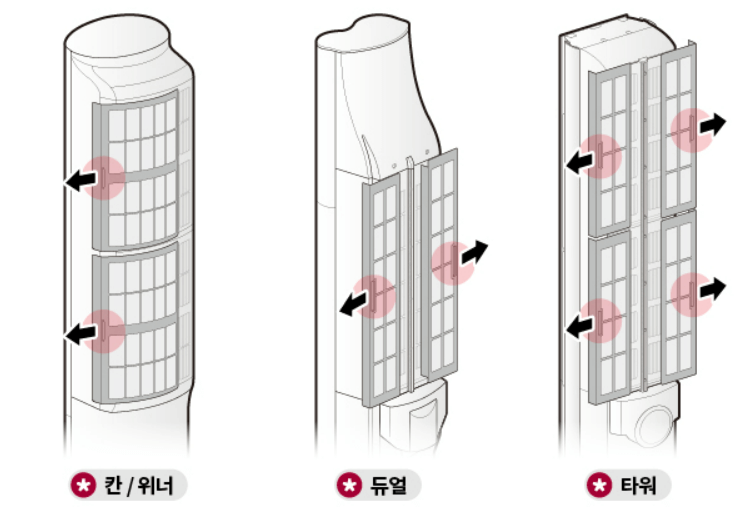 칸 / 위너

듀얼

타워