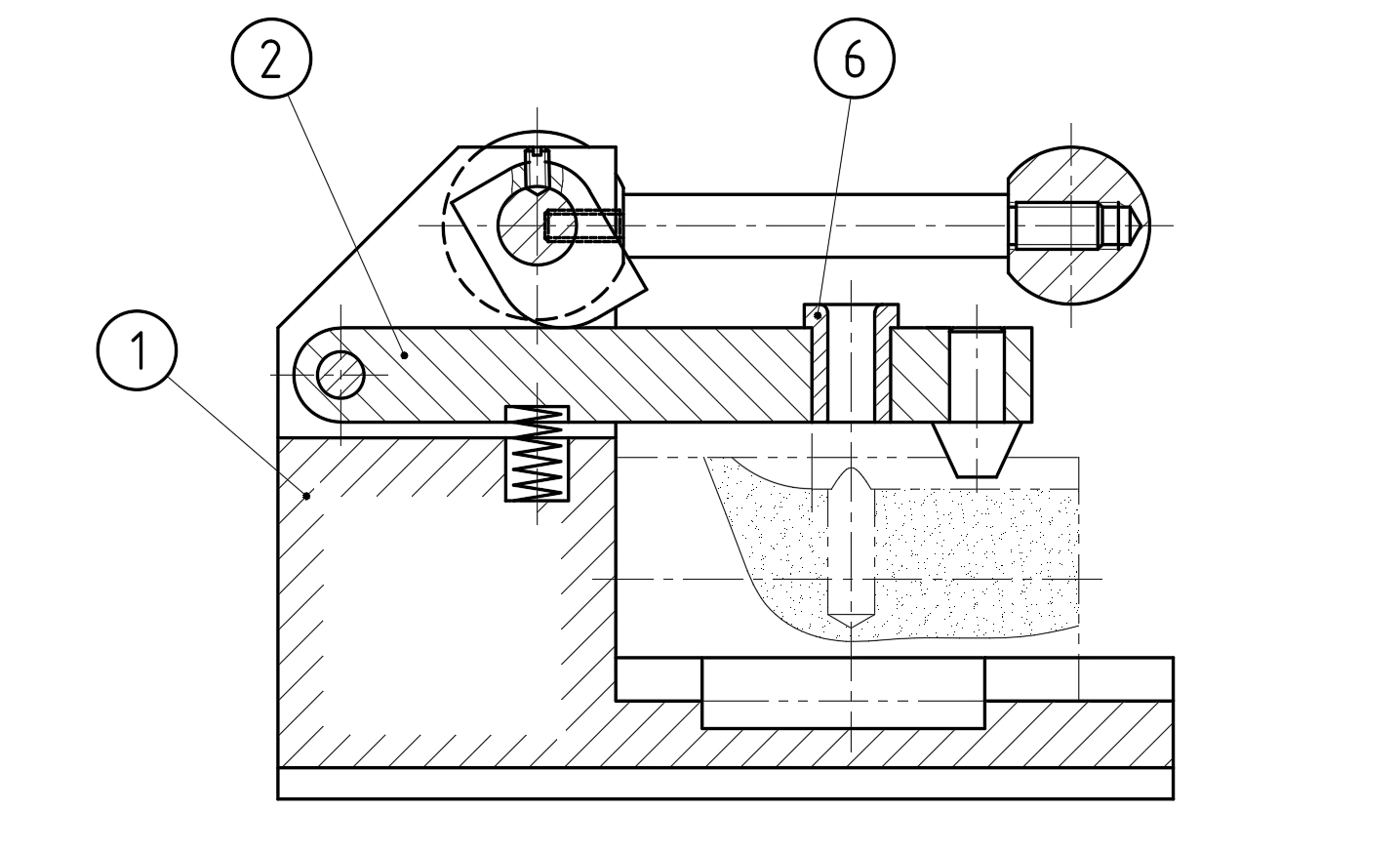 2
6
1