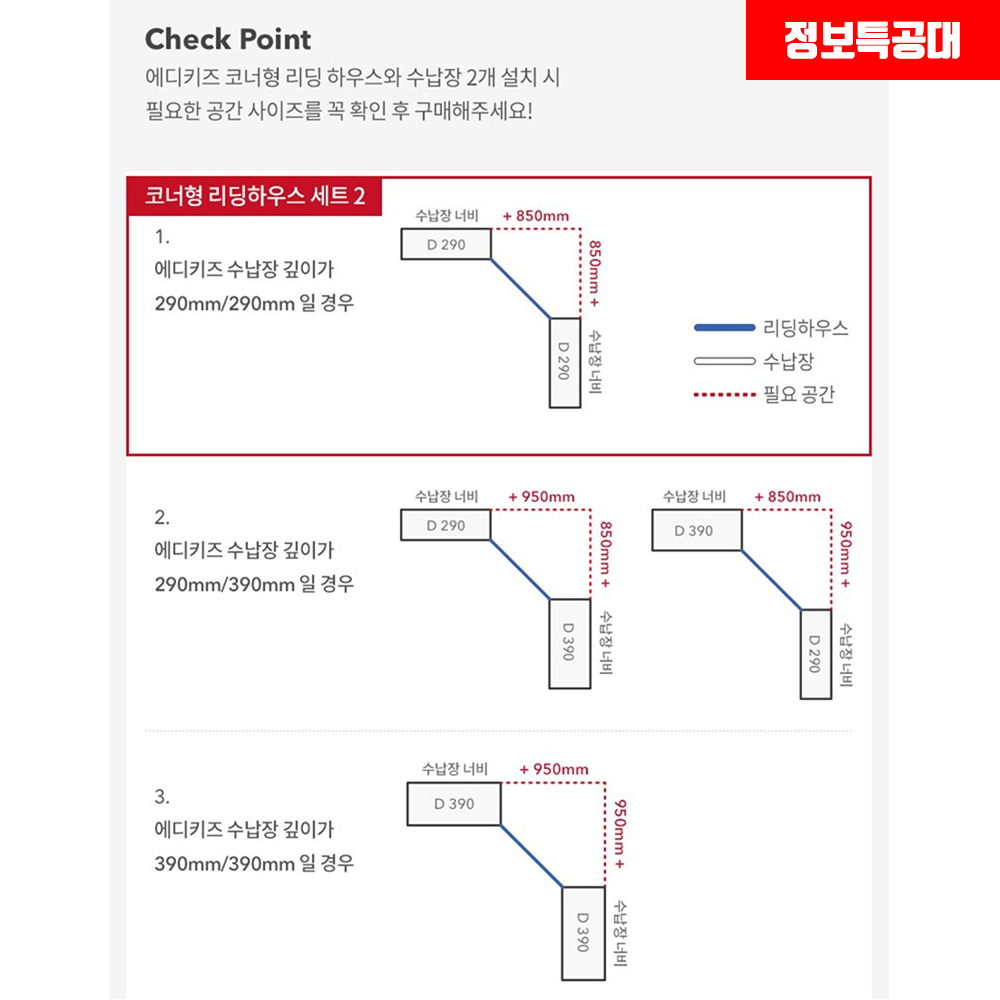 정보특공대

Check Point

에디키즈 코너형 리딩 하우스와 수납장 2개 설치 시 필요한 공간 사이즈를 꼭 확인 후 구매해주세요!

코너형 리딩하우스 세트 2

1.
에디키즈 수납장 깊이가 290mm/290mm 일 경우

수납장 너비 + 850mm
D 290
850mm +
D 290
수납장 너비

리딩하우스
수납장
필요 공간

2.
에디키즈 수납장 깊이가 290mm/390mm 일 경우

수납장 너비 + 950mm
D 290
850mm +
D 390
수납장 너비

수납장 너비 + 850mm
D 390
950mm +
D 290
수납장 너비

3.
에디키즈 수납장 깊이가 390mm/390mm 일 경우

수납장 너비 + 950mm
D 390
950mm +
D 390
수납장 너비