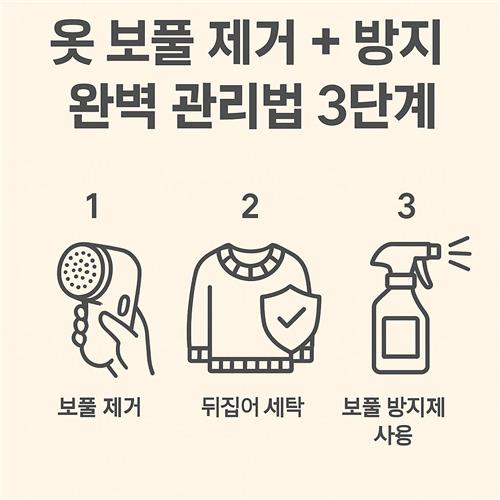 옷 보풀 제거 + 방지
완벽 관리법 3단계

1

보풀 제거

2

뒤집어 세탁

3

보풀 방지제 사용