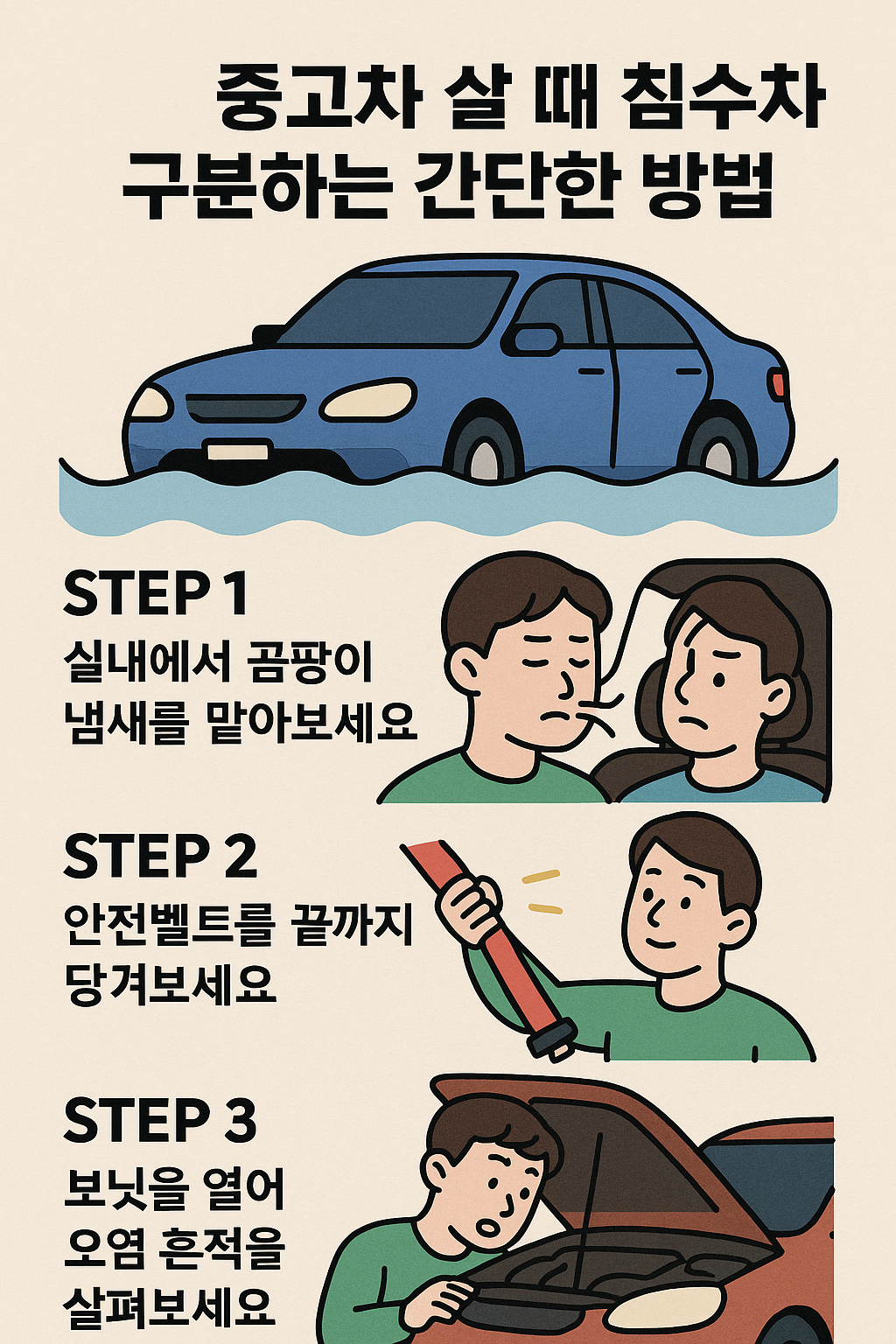 중고차 살 때 침수차 구분하는 간단한 방법

STEP 1
실내에서 곰팡이 냄새를 맡아보세요

STEP 2
안전벨트를 끝까지 당겨보세요

STEP 3
보닛을 열어 오염 흔적을 살펴보세요