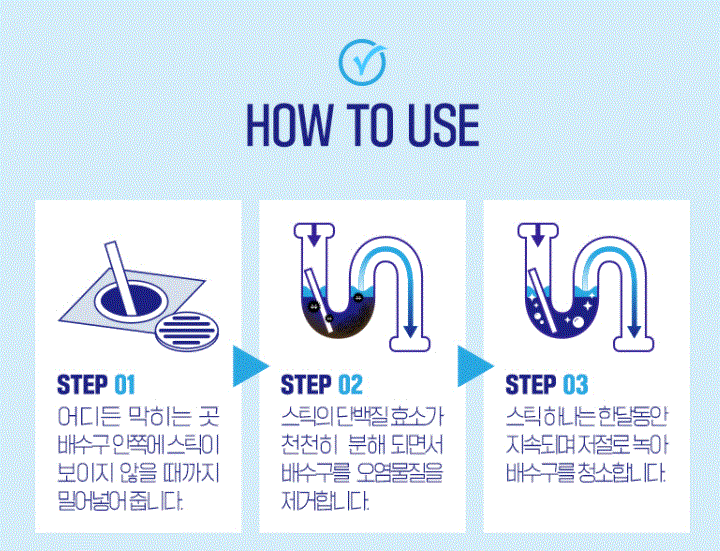 HOW TO USE

STEP 01
어디든 막히는 곳 배수구 안쪽에 스틱이 보이지 않을 때까지 밀어넣어 줍니다.

STEP 02
스틱의 단백질 효소가 천천히 분해 되면서 배수구를 오염물질을 제거합니다.

STEP 03
스틱 하나는 한달동안 지속되며 저절로 녹아 배수구를 청소합니다.