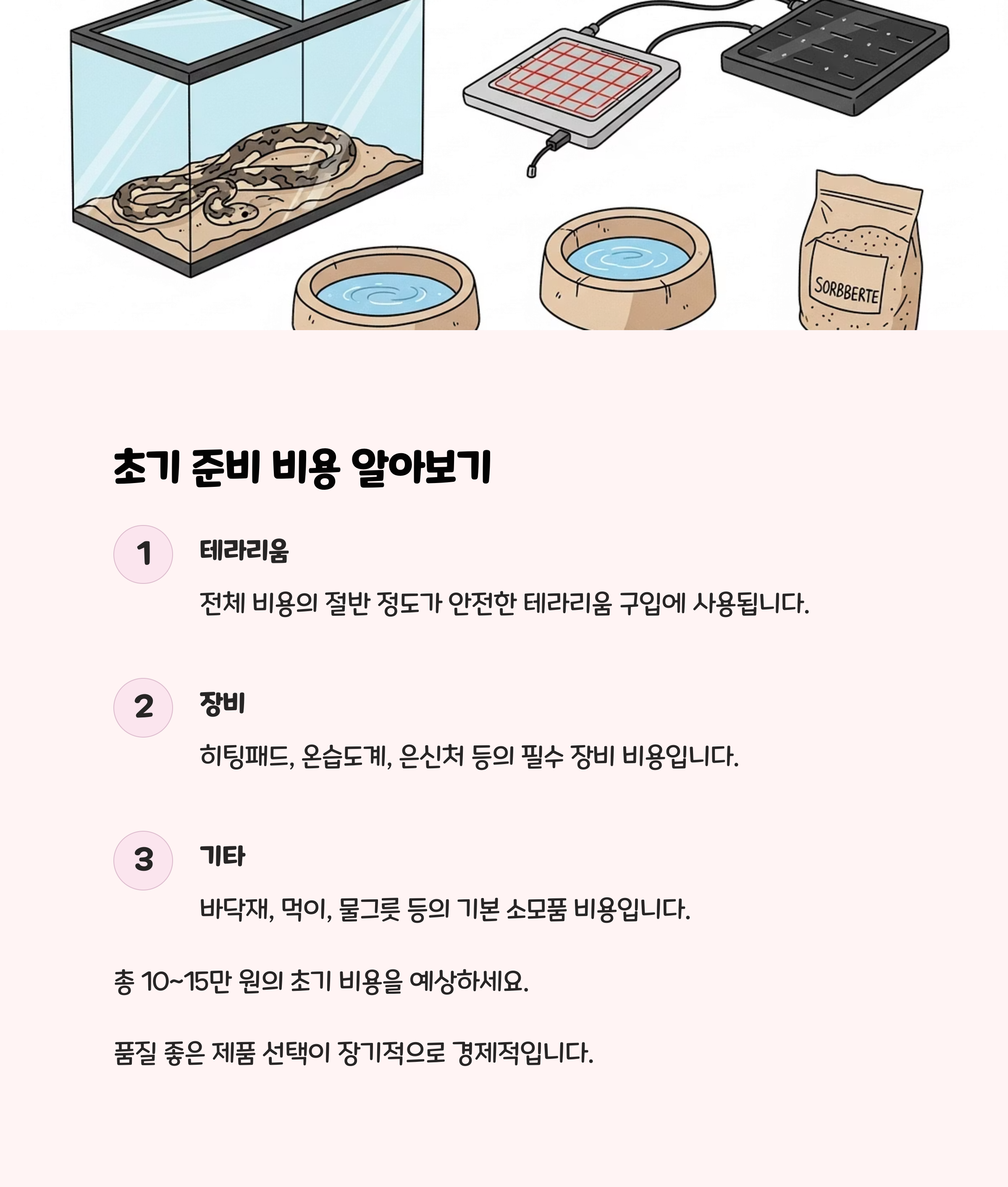 SORBBERTE

초기 준비 비용 알아보기

1

테라리움

전체 비용의 절반 정도가 안전한 테라리움 구입에 사용됩니다.

2

장비

히팅패드, 온습도계, 은신처 등의 필수 장비 비용입니다.

3

기타

바닥재, 먹이, 물그릇 등의 기본 소모품 비용입니다.

총 10~15만 원의 초기 비용을 예상하세요.

품질 좋은 제품 선택이 장기적으로 경제적입니다.