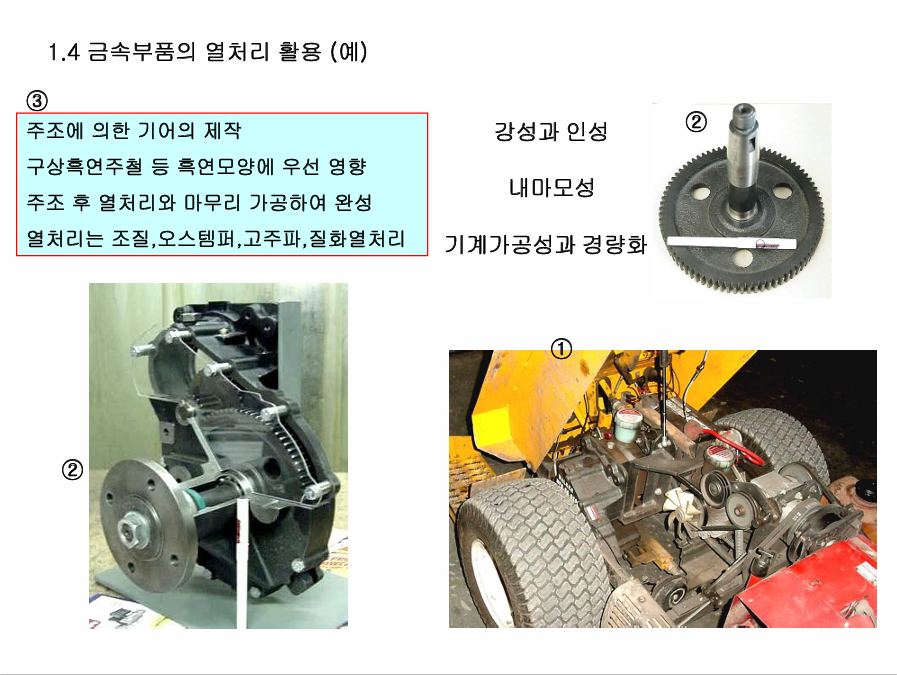 1.4 금속부품의 열처리 활용 (예)

③

주조에 의한 기어의 제작
구상흑연주철 등 흑연모양에 우선 영향
주조 후 열처리와 마무리 가공하여 완성
열처리는 조질,오스템퍼,고주파,질화열처리

강성과 인성

내마모성

기계가공성과 경량화

②

②

①