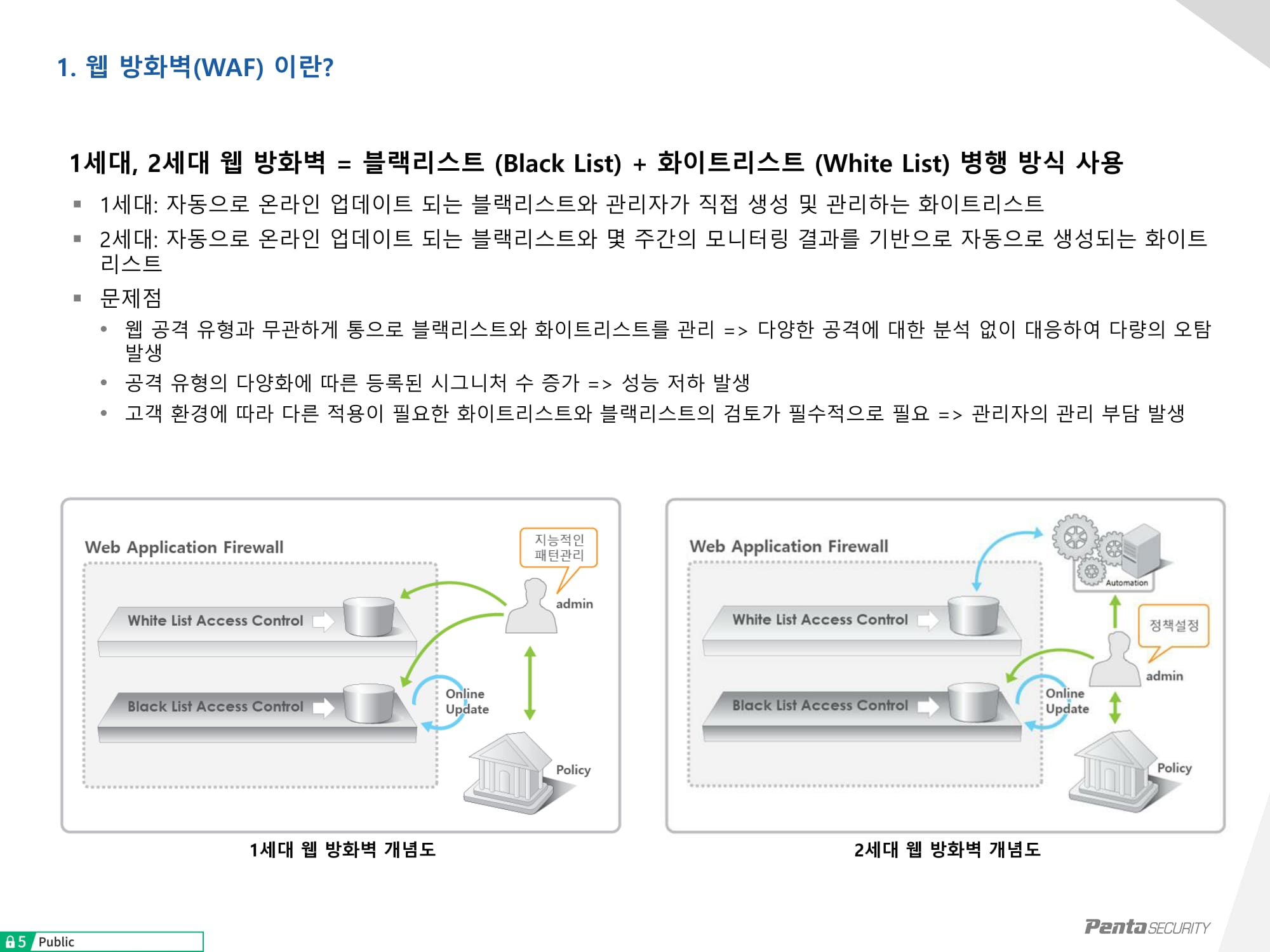 1. 웹 방화벽(WAF) 이란?

1세대, 2세대 웹 방화벽 = 블랙리스트 (Black List) + 화이트리스트 (White List) 병행 방식 사용

▪ 1세대: 자동으로 온라인 업데이트 되는 블랙리스트와 관리자가 직접 생성 및 관리하는 화이트리스트
▪ 2세대: 자동으로 온라인 업데이트 되는 블랙리스트와 몇 주간의 모니터링 결과를 기반으로 자동으로 생성되는 화이트리스트
▪ 문제점
• 웹 공격 유형과 무관하게 통으로 블랙리스트와 화이트리스트를 관리 => 다양한 공격에 대한 분석 없이 대응하여 다량의 오탐 발생
• 공격 유형의 다양화에 따른 등록된 시그니처 수 증가 => 성능 저하 발생
• 고객 환경에 따라 다른 적용이 필요한 화이트리스트와 블랙리스트의 검토가 필수적으로 필요 => 관리자의 관리 부담 발생

Web Application Firewall
지능적인 패턴관리
admin
White List Access Control
Black List Access Control
Online Update
Policy

1세대 웹 방화벽 개념도

Web Application Firewall
Automation
White List Access Control
정책설정
admin
Black List Access Control
Online Update
Policy

2세대 웹 방화벽 개념도

5 Public
Penta SECURITY