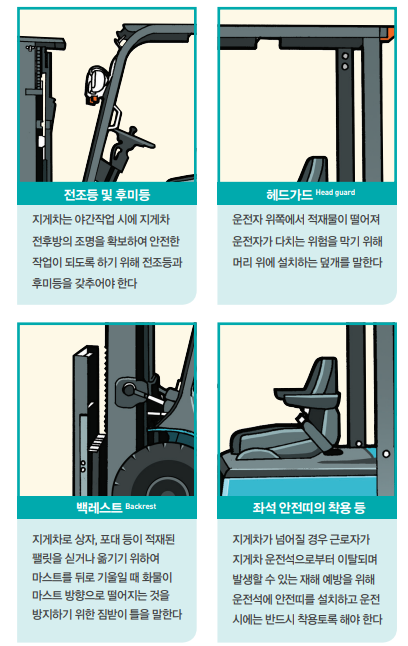 전조등 및 후미등

지게차는 야간작업 시에 지게차 전후방의 조명을 확보하여 안전한 작업이 되도록 하기 위해 전조등과 후미등을 갖추어야 한다

헤드가드 Head guard

운전자 위쪽에서 적재물이 떨어져 운전자가 다치는 위험을 막기 위해 머리 위에 설치하는 덮개를 말한다

백레스트 Backrest

지게차로 상자, 포대 등이 적재된 팰릿을 싣거나 옮기기 위하여 마스트를 뒤로 기울일 때 화물이 마스트 방향으로 떨어지는 것을 방지하기 위한 짐받이 틀을 말한다

좌석 안전띠의 착용 등

지게차가 넘어질 경우 근로자가 지게차 운전석으로부터 이탈되며 발생할 수 있는 재해 예방을 위해 운전석에 안전띠를 설치하고 운전 시에는 반드시 착용토록 해야 한다