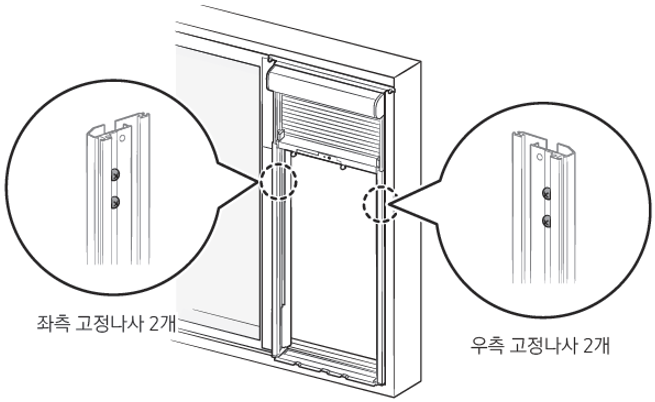 좌측 고정나사 2개

우측 고정나사 2개