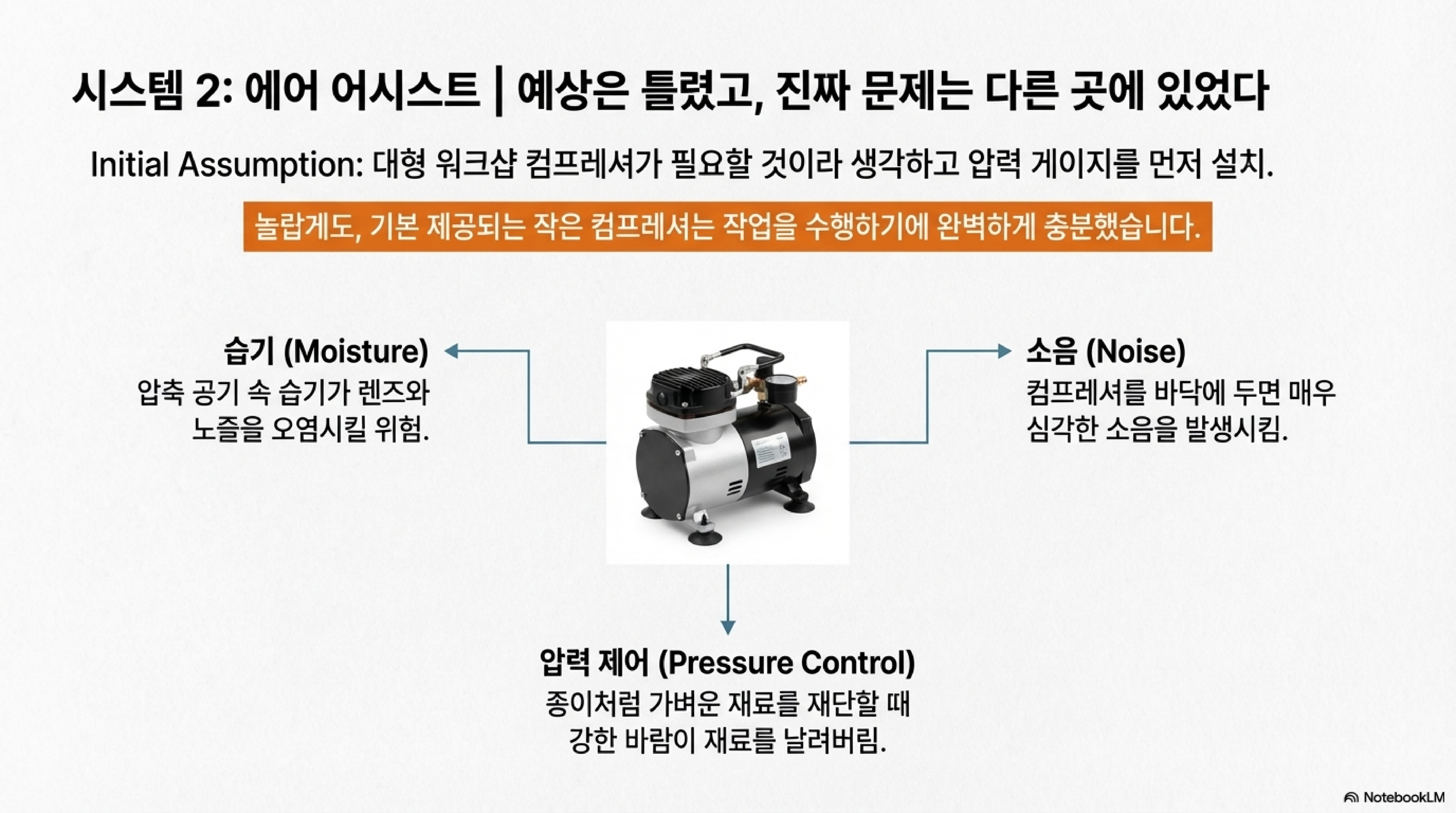 시스템 2: 에어 어시스트 | 예상은 틀렸고, 진짜 문제는 다른 곳에 있었다

Initial Assumption: 대형 워크샵 컴프레셔가 필요할 것이라 생각하고 압력 게이지를 먼저 설치.

놀랍게도, 기본 제공되는 작은 컴프레셔는 작업을 수행하기에 완벽하게 충분했습니다.

습기 (Moisture)
압축 공기 속 습기가 렌즈와 노즐을 오염시킬 위험.

소음 (Noise)
컴프레셔를 바닥에 두면 매우 심각한 소음을 발생시킴.

압력 제어 (Pressure Control)
종이처럼 가벼운 재료를 재단할 때 강한 바람이 재료를 날려버림.

NotebookLM