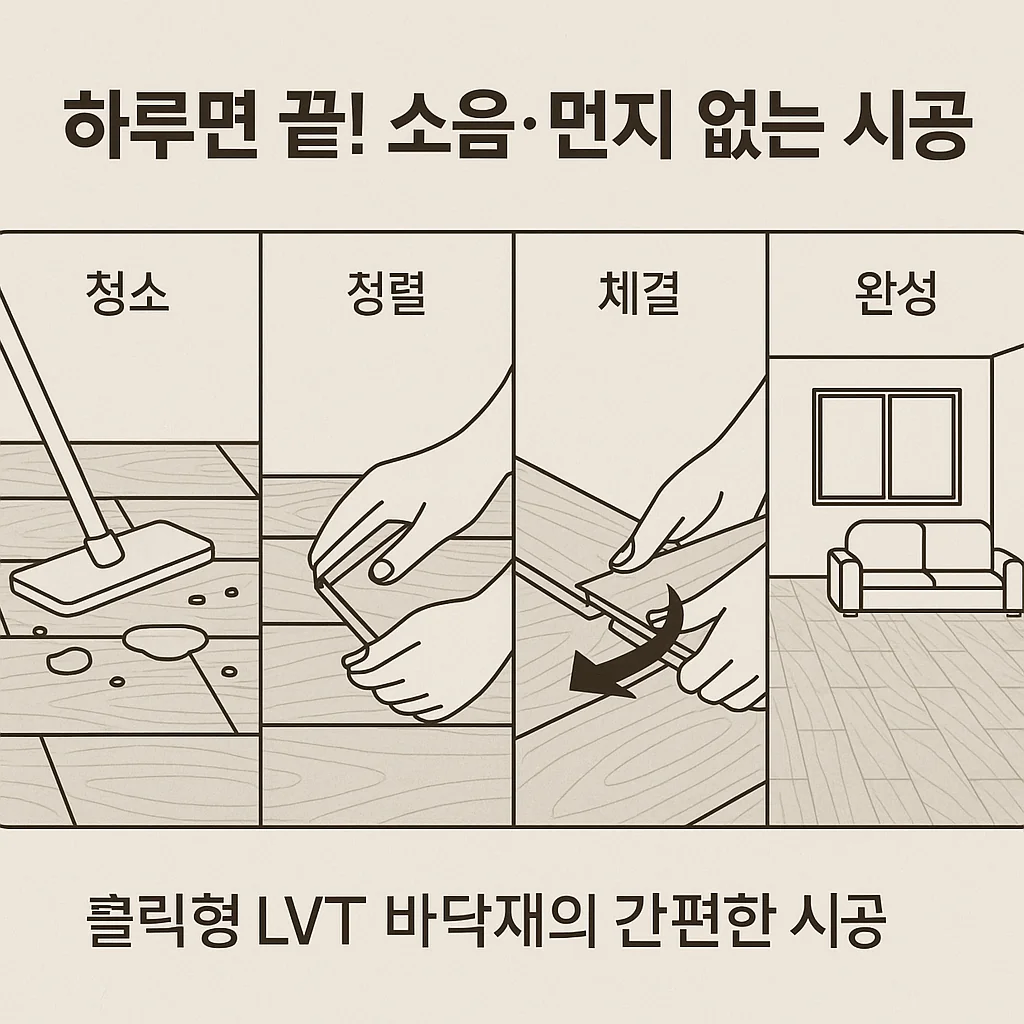 하루면 끝! 소음·먼지 없는 시공

청소

청렬

체결

완성

클릭형 LVT 바닥재의 간편한 시공