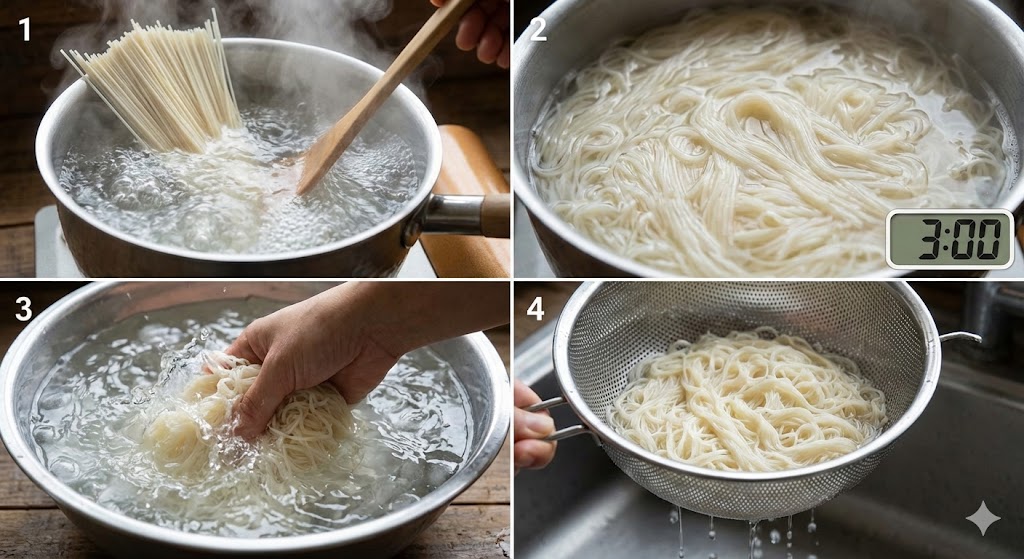 1
2
3:00
3
4