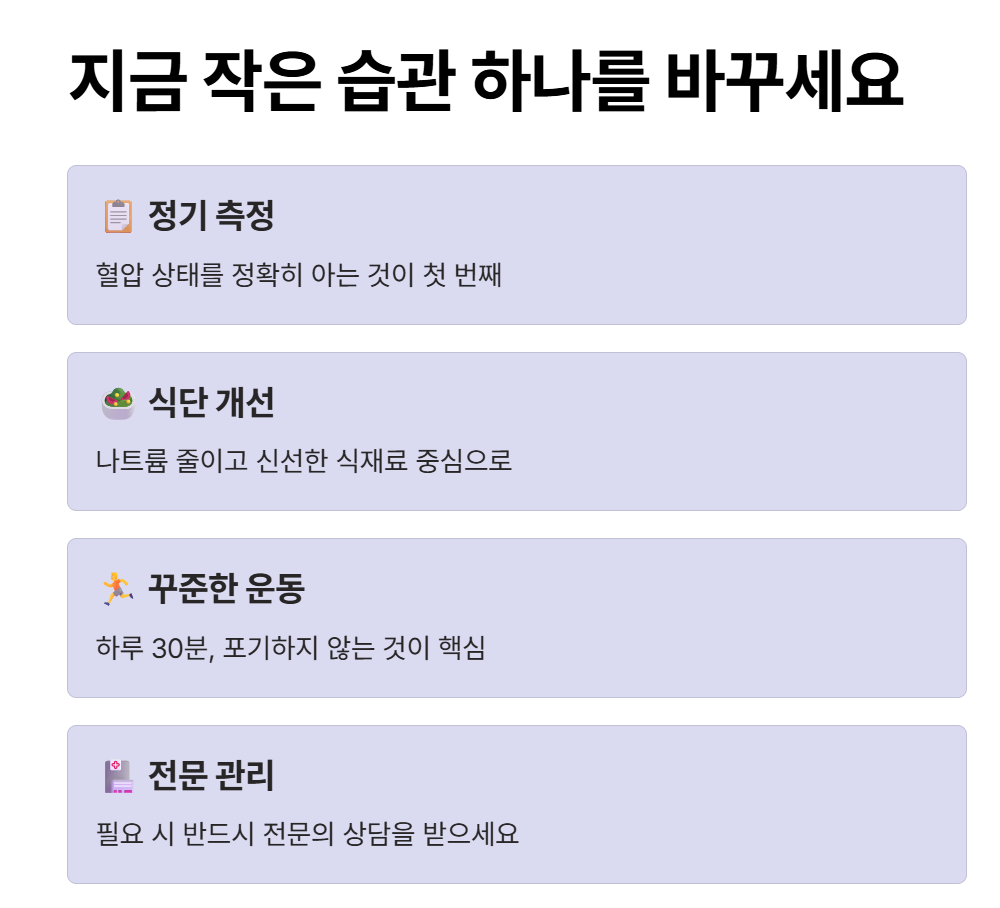 지금 작은 습관 하나를 바꾸세요

정기 측정

혈압 상태를 정확히 아는 것이 첫 번째

식단 개선

나트륨 줄이고 신선한 식재료 중심으로

꾸준한 운동

하루 30분, 포기하지 않는 것이 핵심

전문 관리

필요 시 반드시 전문의 상담을 받으세요