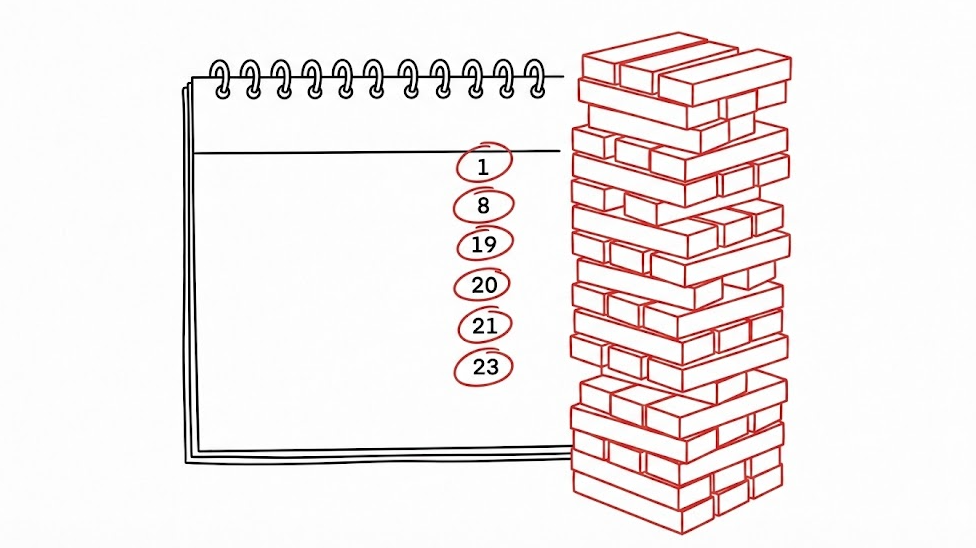 1
8
19
20
21
23