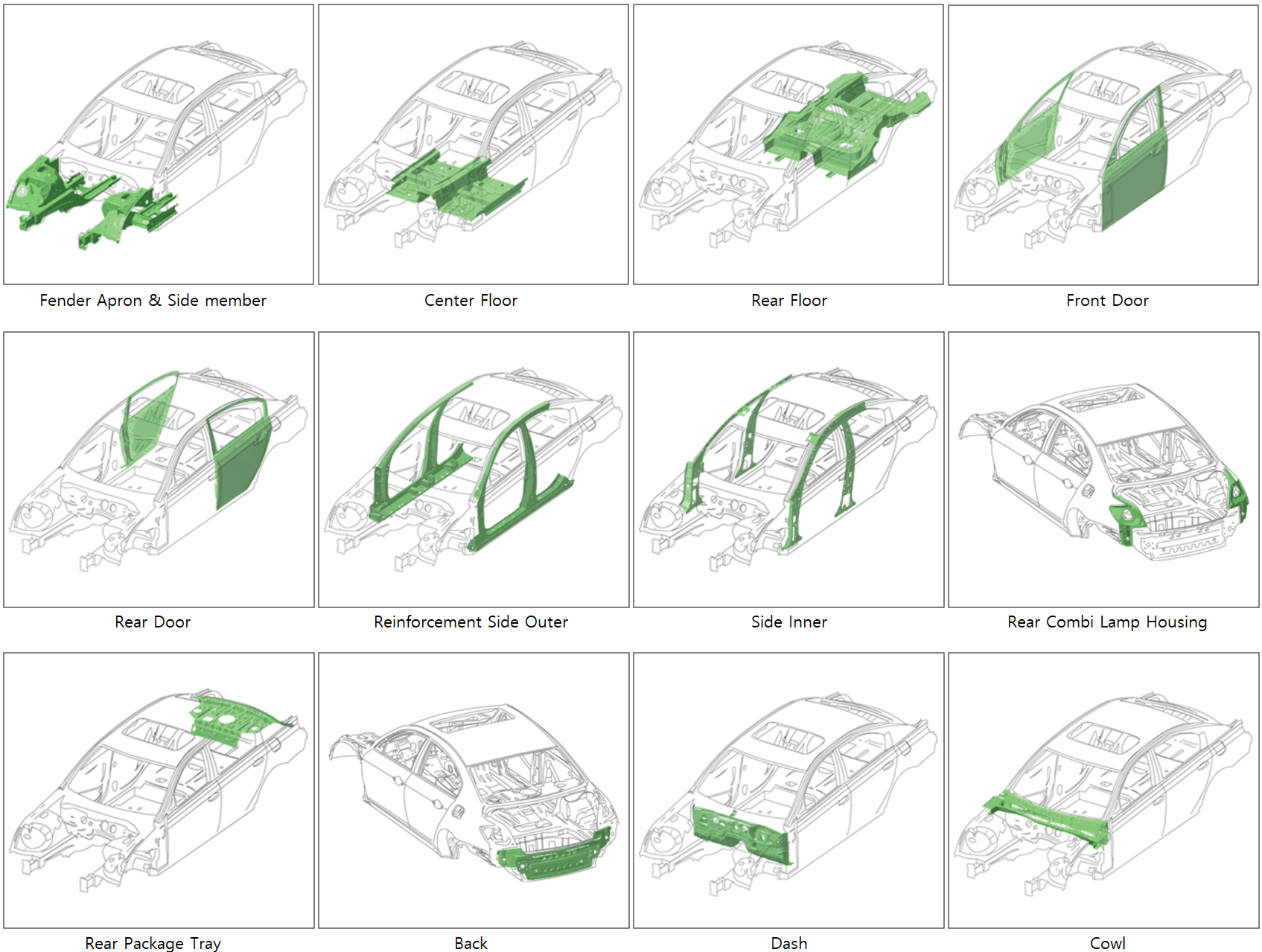 Fender Apron & Side member

Center Floor

Rear Floor

Front Door

Rear Door

Reinforcement Side Outer

Side Inner

Rear Combi Lamp Housing

Rear Package Tray

Back

Dash

Cowl