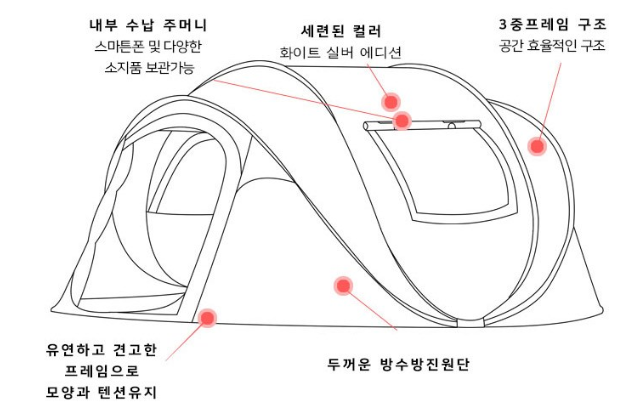 내부 수납 주머니
스마트폰 및 다양한
소지품 보관가능

세련된 컬러
화이트 실버 에디션

3중프레임 구조
공간 효율적인 구조

유연하고 견고한
프레임으로
모양과 텐션유지

두꺼운 방수방진원단