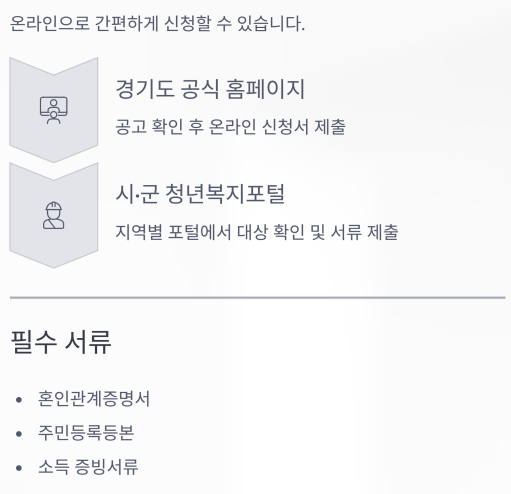 온라인으로 간편하게 신청할 수 있습니다.

경기도 공식 홈페이지

공고 확인 후 온라인 신청서 제출

시·군 청년복지포털

지역별 포털에서 대상 확인 및 서류 제출

필수 서류

• 혼인관계증명서
• 주민등록등본
• 소득 증빙서류