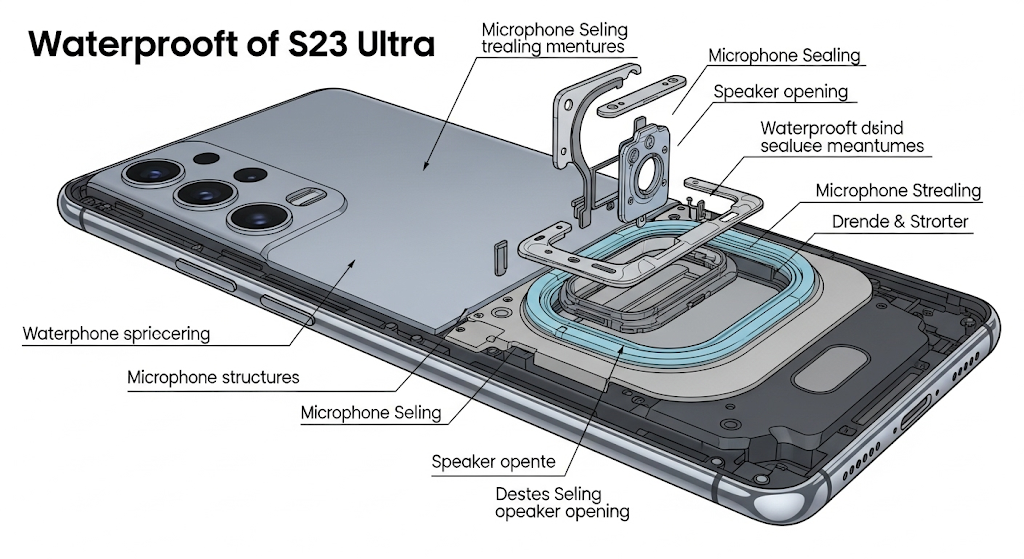 Waterprooft of S23 Ultra

Microphone Seling trealing mentures

Microphone Sealing

Speaker opening

Waterprooft dsind sealuee meantumes

Microphone Strealing

Drende & Strorter

Waterphone spriccering

Microphone structures

Microphone Seling

Speaker opente

Destes Seling opeaker opening