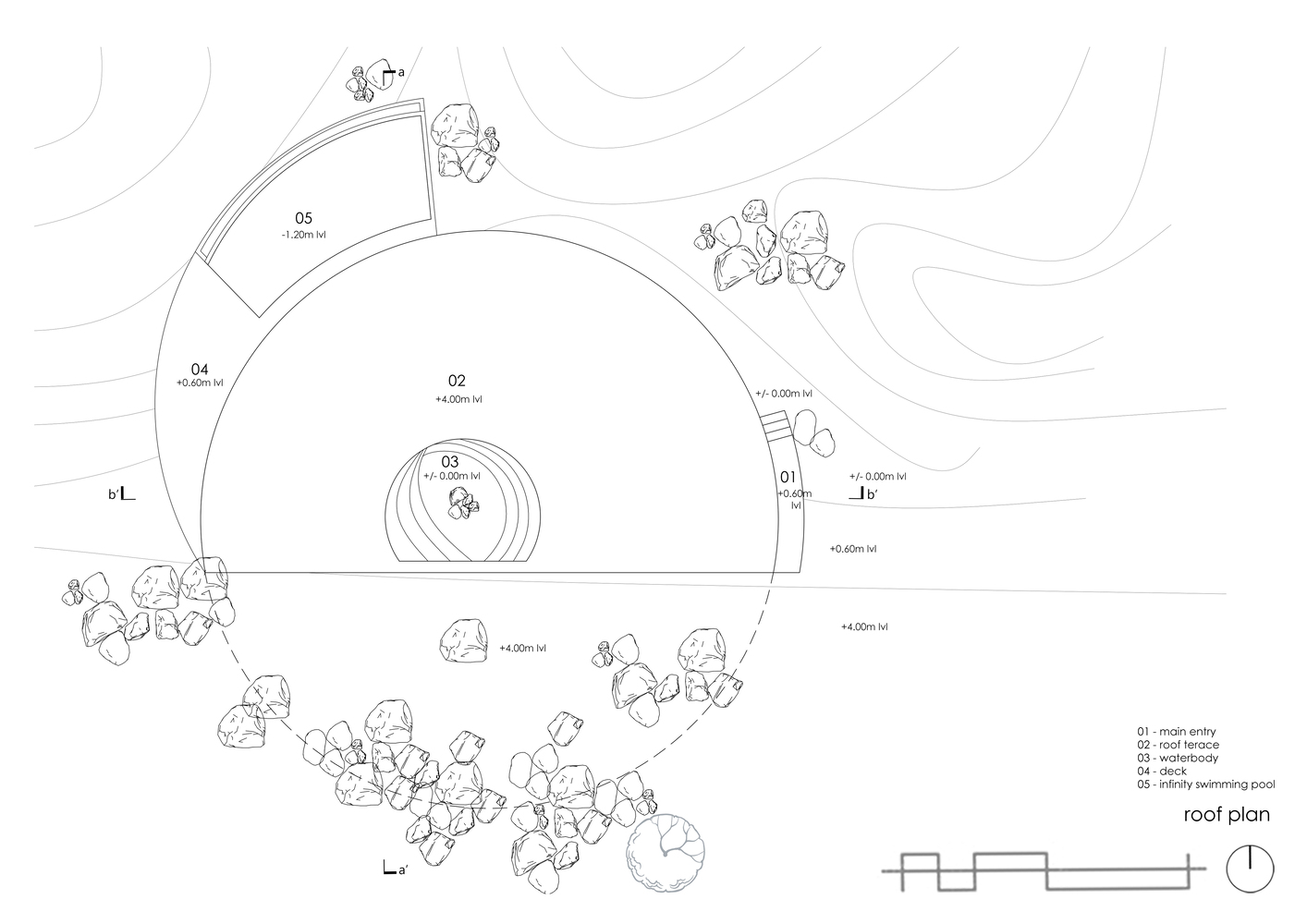 a

05
-1.20m lvl

04
+0.60m lvl

02
+4.00m lvl

+/- 0.00m lvl

03
+/- 0.00m lvl

01
+0.60m
lvl

+/- 0.00m lvl

b'

b'

+0.60m lvl

+4.00m lvl

+4.00m lvl

a'

01 - main entry
02 - roof terace
03 - waterbody
04 - deck
05 - infinity swimming pool

roof plan