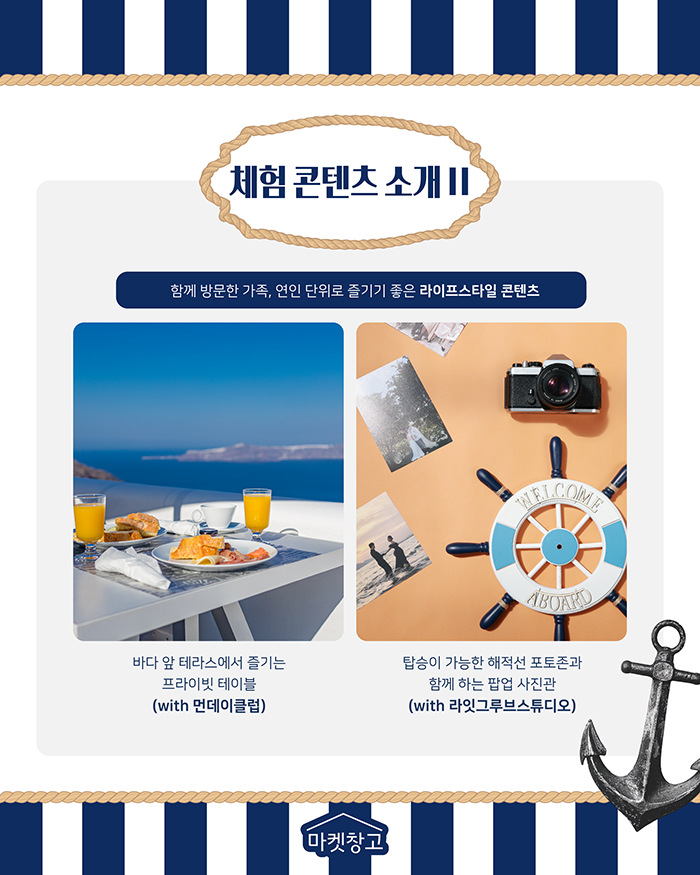 체험 콘텐츠 소개 II

함께 방문한 가족, 연인 단위로 즐기기 좋은 라이프스타일 콘텐츠

WELCOME
ABOARD

바다 앞 테라스에서 즐기는 프라이빗 테이블 (with 먼데이클럽)

탑승이 가능한 해적선 포토존과 함께 하는 팝업 사진관 (with 라잇그루브스튜디오)

마켓창고