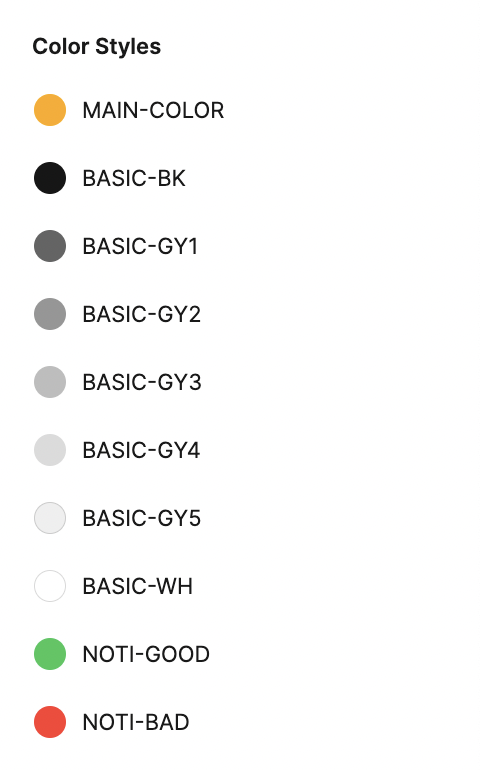 Color Styles

MAIN-COLOR

BASIC-BK

BASIC-GY1

BASIC-GY2

BASIC-GY3

BASIC-GY4

BASIC-GY5

BASIC-WH

NOTI-GOOD

NOTI-BAD