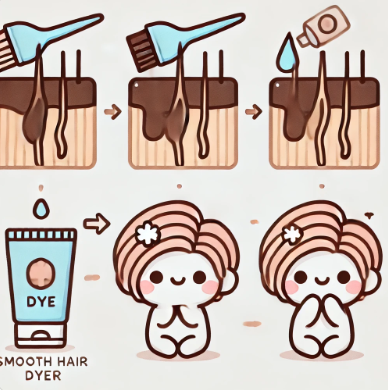 DYE

SMOOTH HAIR DYER