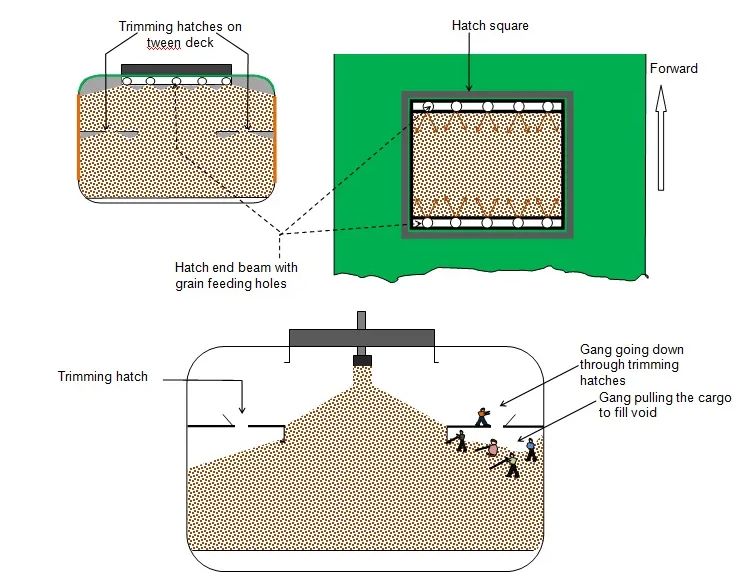 Trimming hatches on tween deck

Hatch square

Forward

Hatch end beam with grain feeding holes

Trimming hatch

Gang going down through trimming hatches

Gang pulling the cargo to fill void