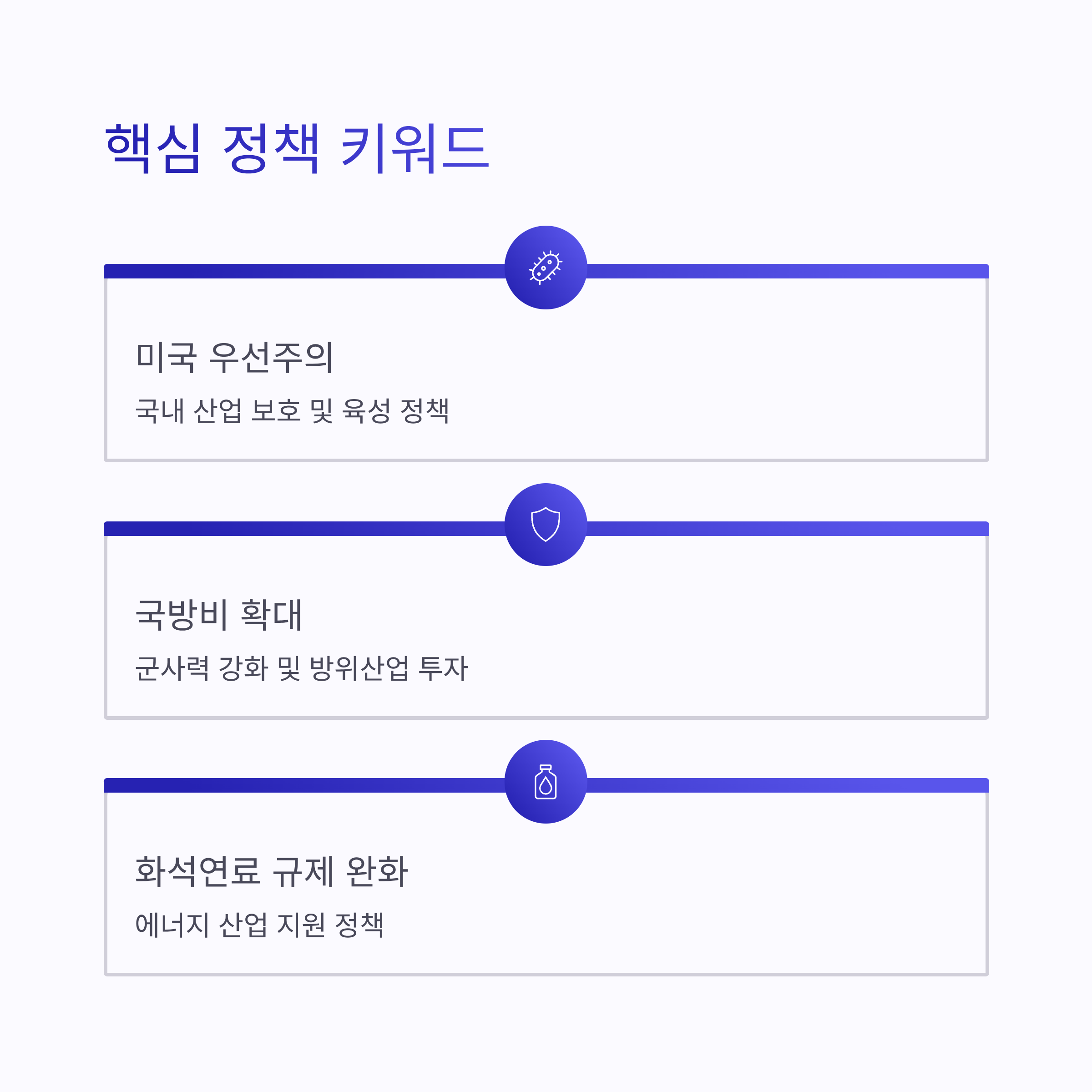 핵심 정책 키워드

미국 우선주의

국내 산업 보호 및 육성 정책

국방비 확대

군사력 강화 및 방위산업 투자

화석연료 규제 완화

에너지 산업 지원 정책