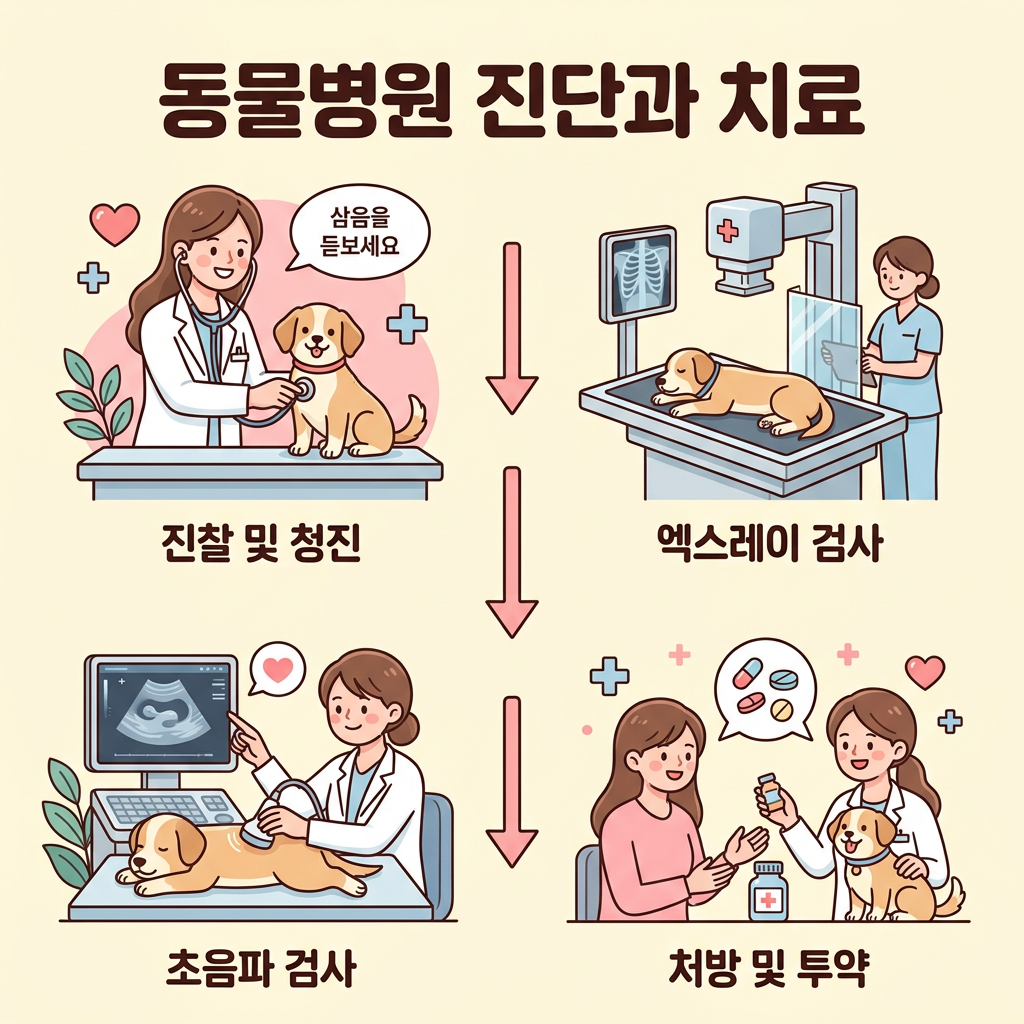 동물병원 진단과 치료

삼음을 들보세요

진찰 및 청진

엑스레이 검사

초음파 검사

처방 및 투약