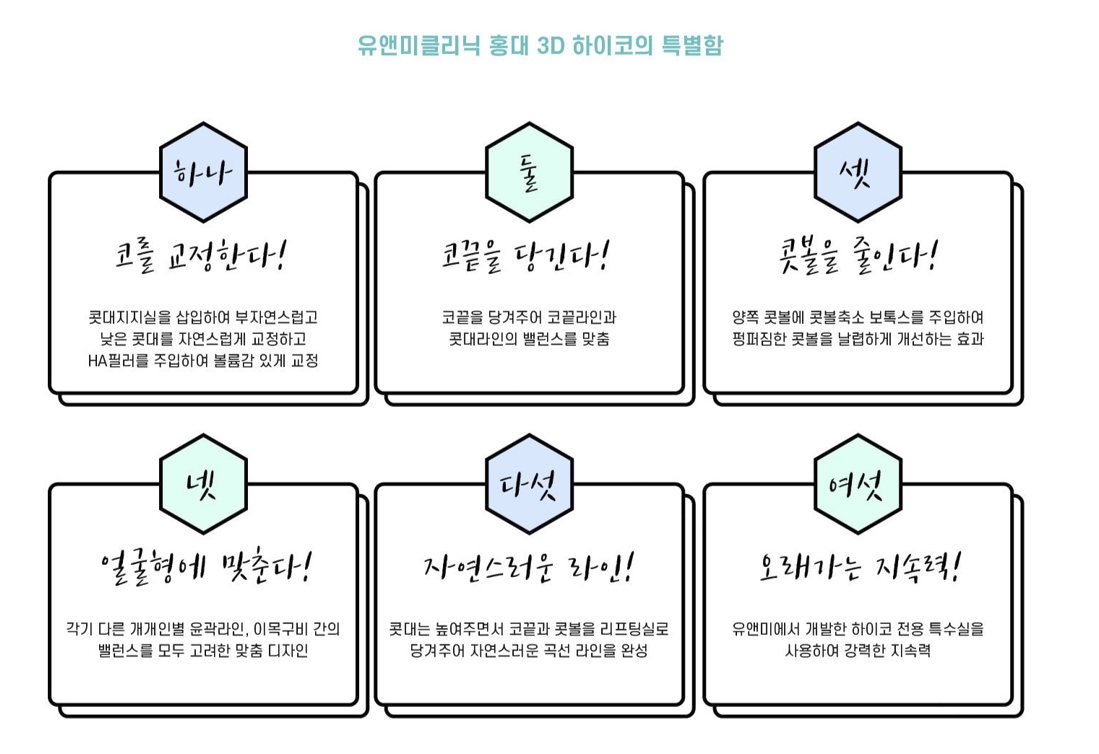 유앤미클리닉 홍대 3D 하이코의 특별함

하나

코를 교정한다!

콧대지지실을 삽입하여 부자연스럽고 낮은 콧대를 자연스럽게 교정하고 HA필러를 주입하여 볼륨감 있게 교정

둘

코끝을 당긴다!

코끝을 당겨주어 코끝라인과 콧대라인의 밸런스를 맞춤

셋

콧볼을 줄인다!

양쪽 콧볼에 콧볼축소 보톡스를 주입하여 펑퍼짐한 콧볼을 날렵하게 개선하는 효과

넷

얼굴형에 맞춘다!

각기 다른 개개인별 윤곽라인, 이목구비 간의 밸런스를 모두 고려한 맞춤 디자인

다섯

자연스러운 라인!

콧대는 높여주면서 코끝과 콧볼을 리프팅실로 당겨주어 자연스러운 곡선 라인을 완성

여섯

오래가는 지속력!

유앤미에서 개발한 하이코 전용 특수실을 사용하여 강력한 지속력