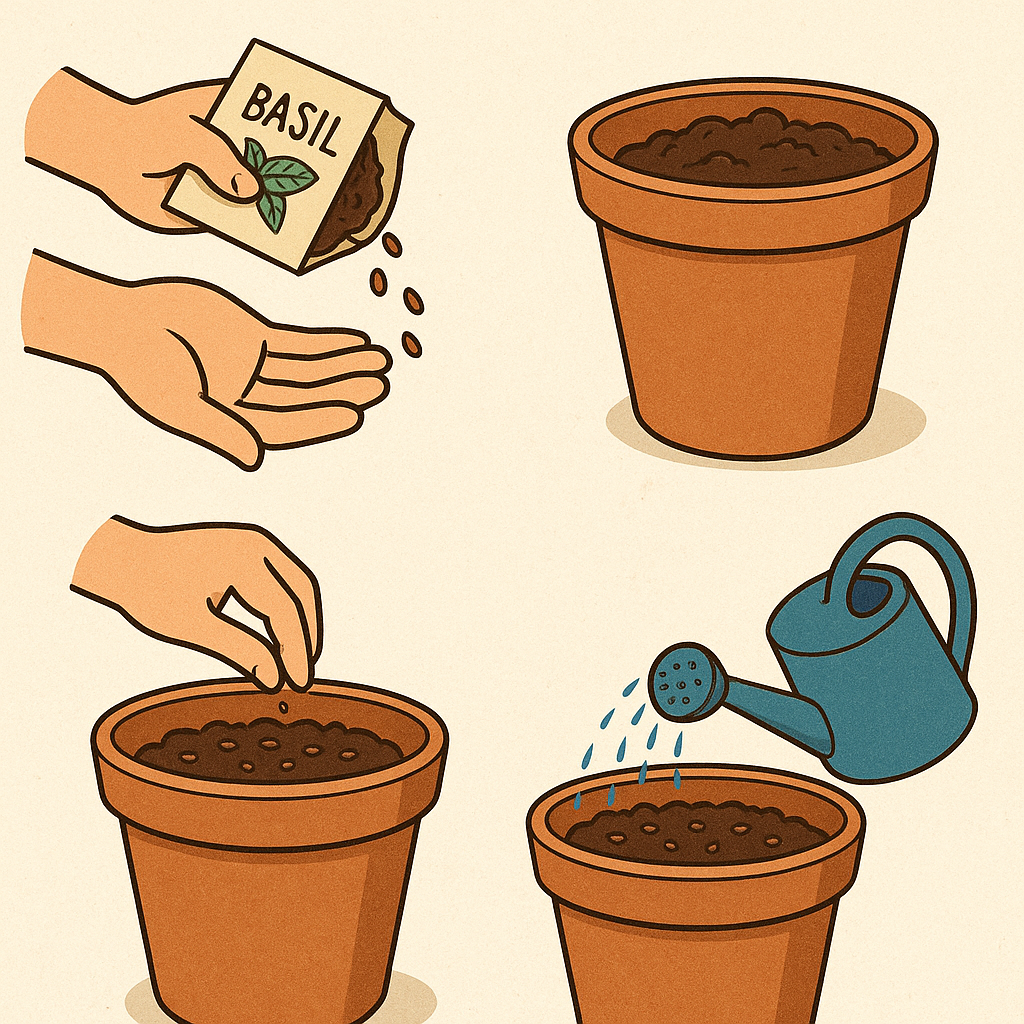 BASIL