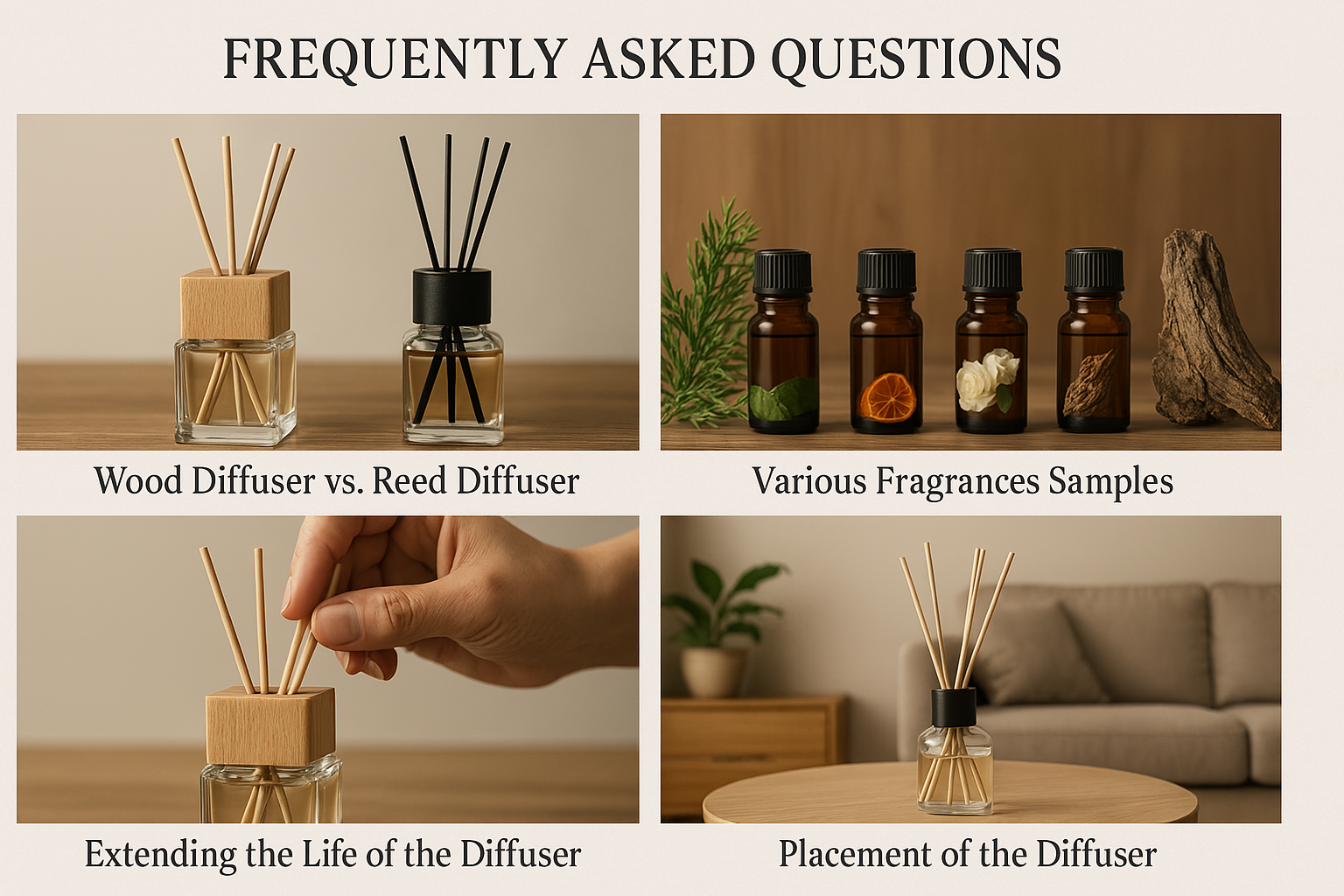 FREQUENTLY ASKED QUESTIONS

Wood Diffuser vs. Reed Diffuser

Various Fragrances Samples

Extending the Life of the Diffuser

Placement of the Diffuser