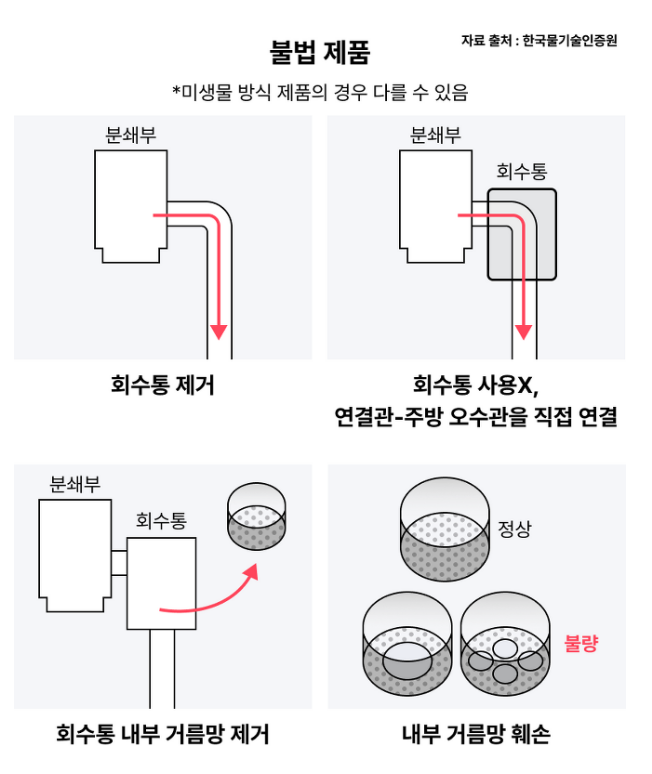 자료 출처 : 한국물기술인증원

불법 제품

*미생물 방식 제품의 경우 다를 수 있음

분쇄부

회수통 제거

분쇄부

회수통

회수통 사용X,
연결관-주방 오수관을 직접 연결

분쇄부

회수통

회수통 내부 거름망 제거

정상

불량

내부 거름망 훼손