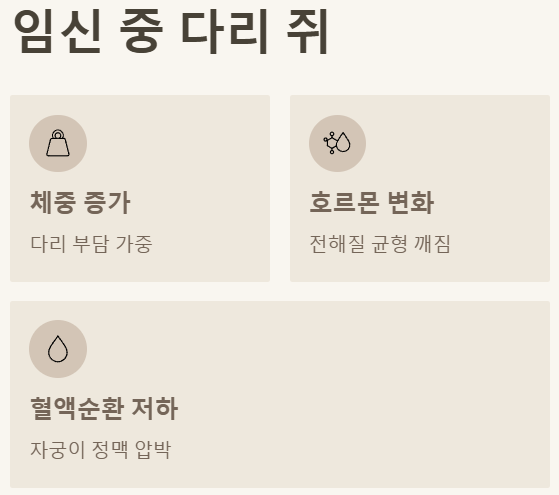 임신 중 다리 쥐

체중 증가

다리 부담 가중

호르몬 변화

전해질 균형 깨짐

혈액순환 저하

자궁이 정맥 압박