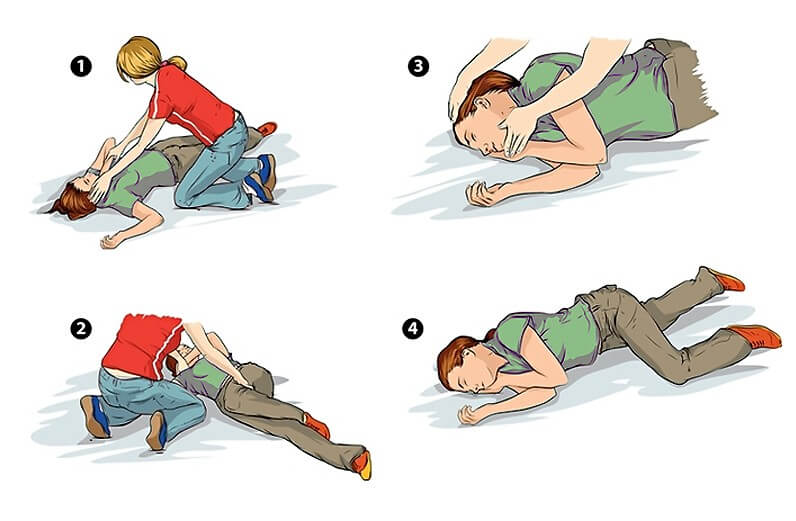 1

3

2

4